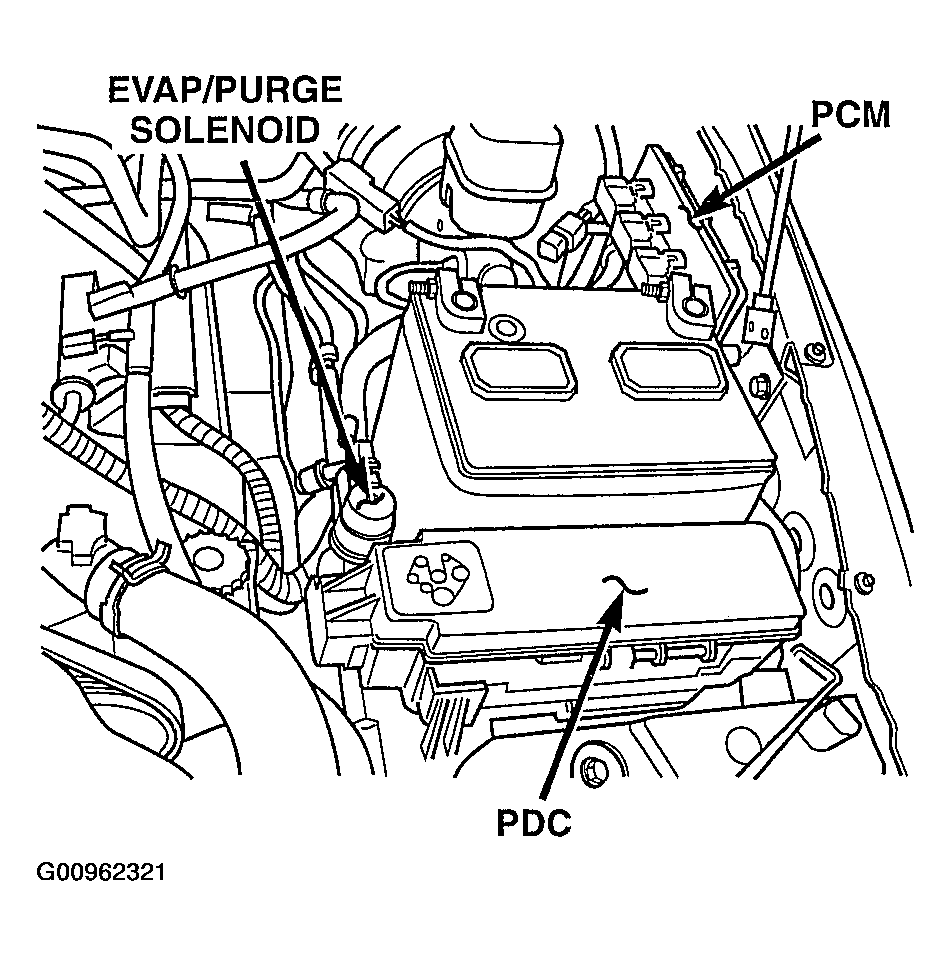 EVAP/PURGE SOLENOID

PCM

PDC

G00962321