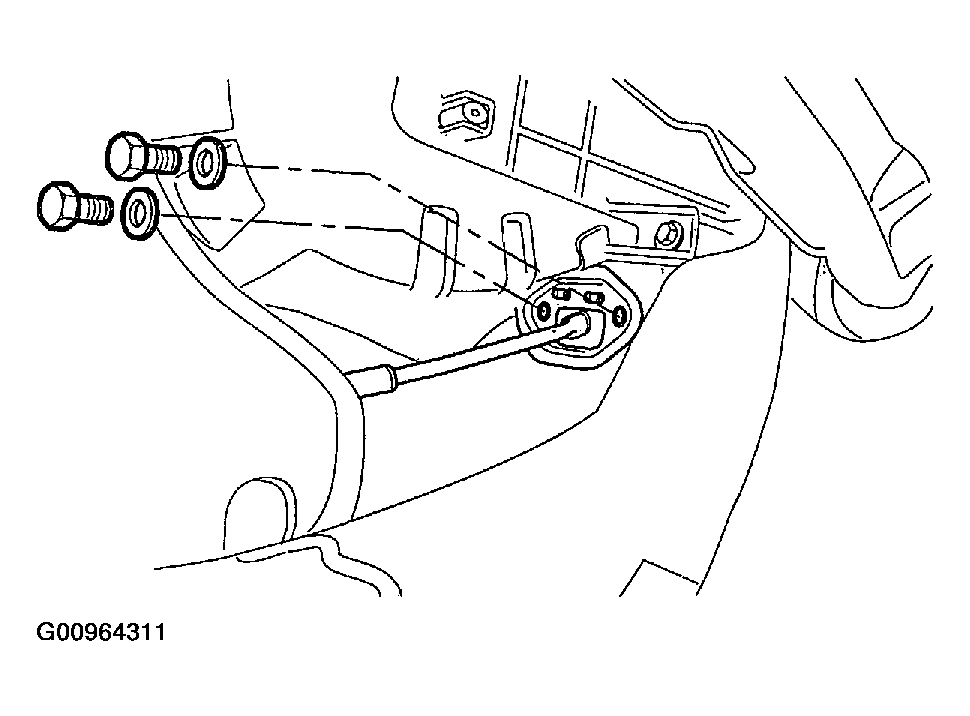 G00964311