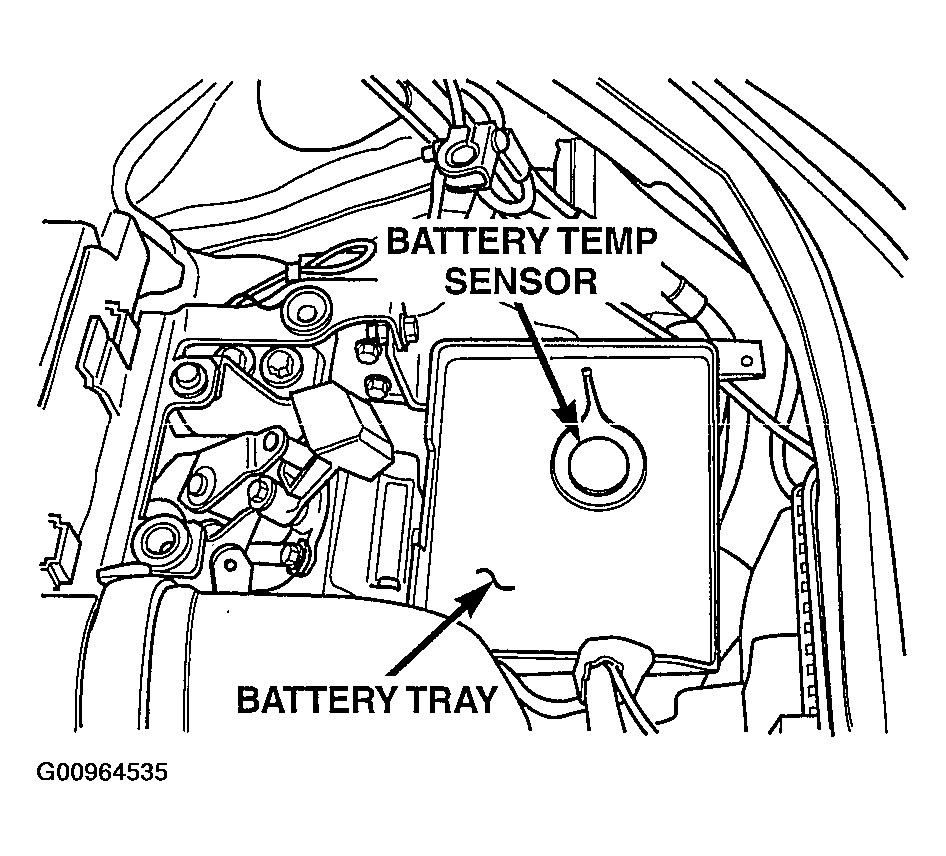 BATTERY TEMP SENSOR

BATTERY TRAY

G00964535