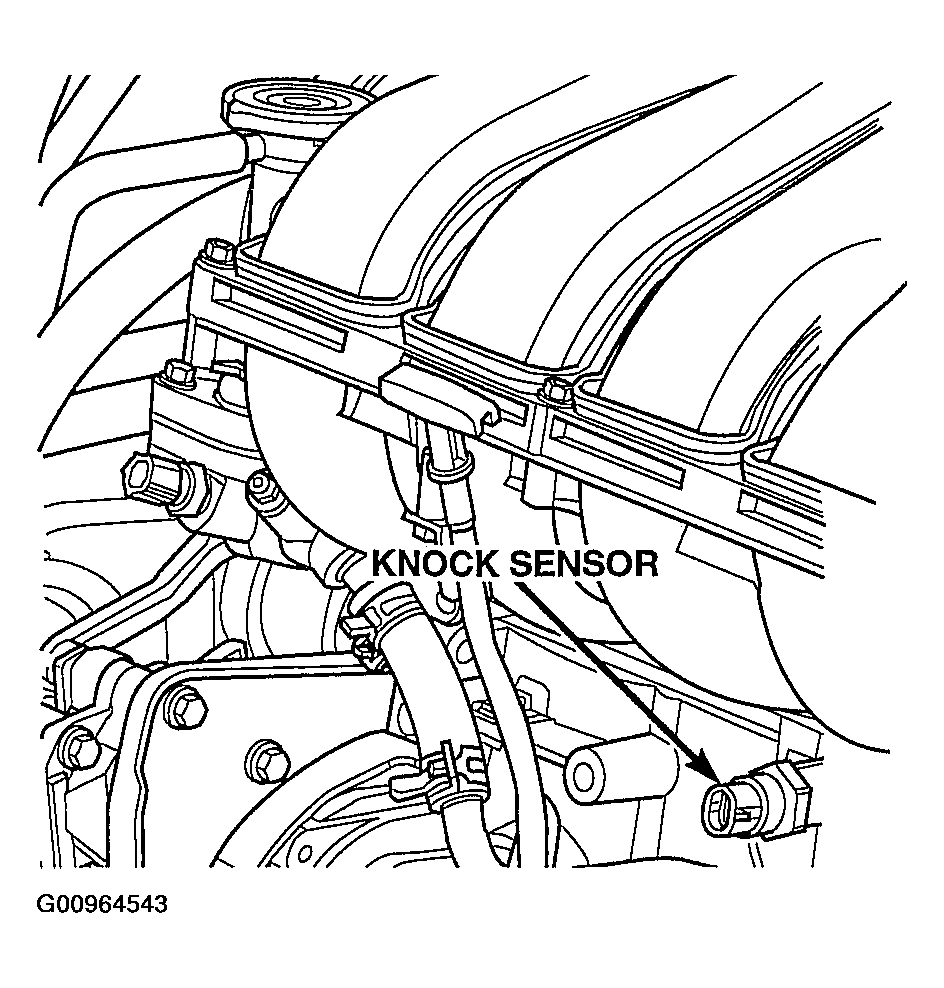 KNOCK SENSOR

G00964543