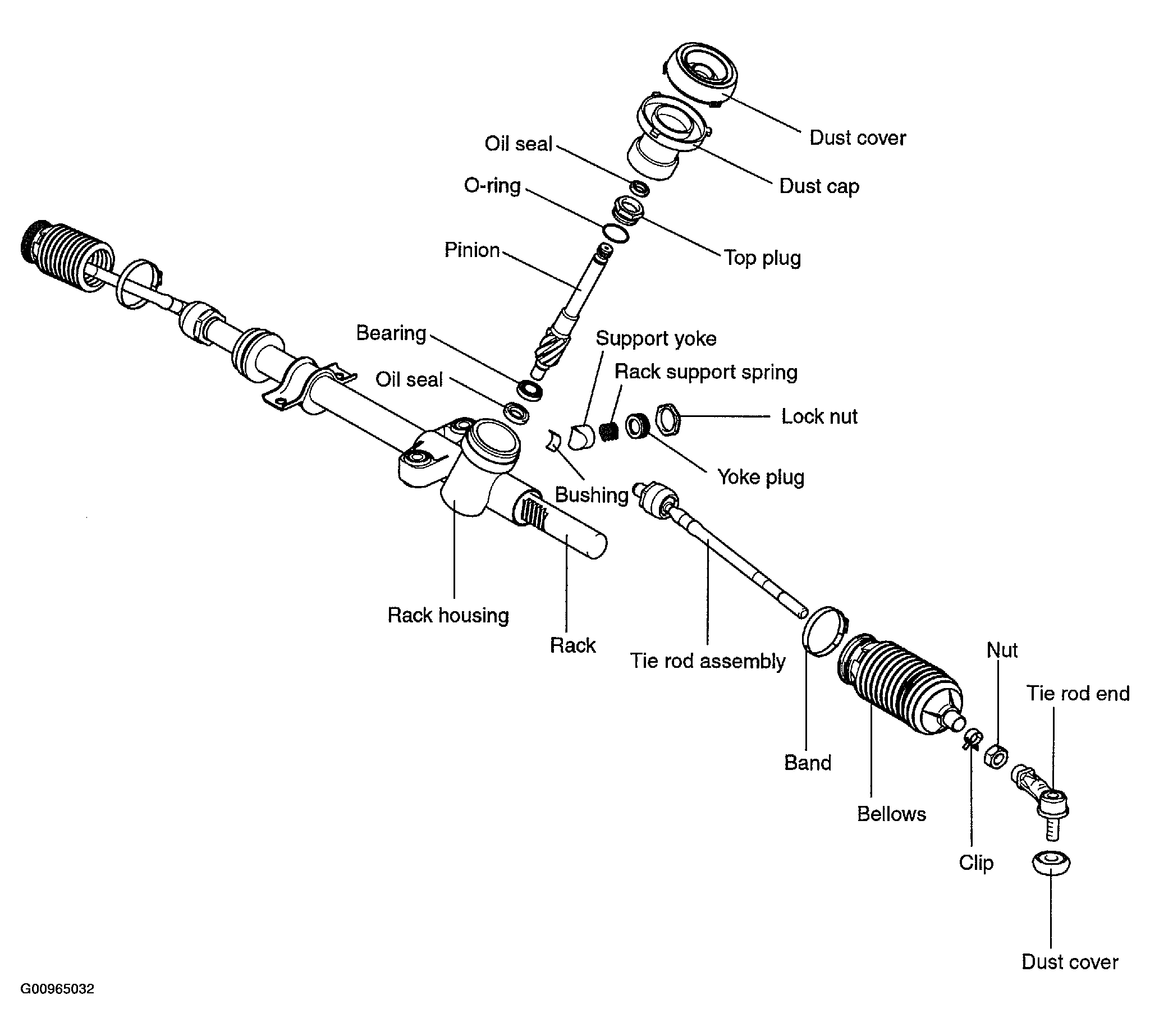 Dust cover
Oil seal
Dust cap
O-ring
Top plug
Pinion
Bearing
Support yoke
Rack support spring
Oil seal
Lock nut
Yoke plug
Bushing
Rack housing
Rack
Tie rod assembly
Nut
Tie rod end
Band
Bellows
Clip
Dust cover
G00965032