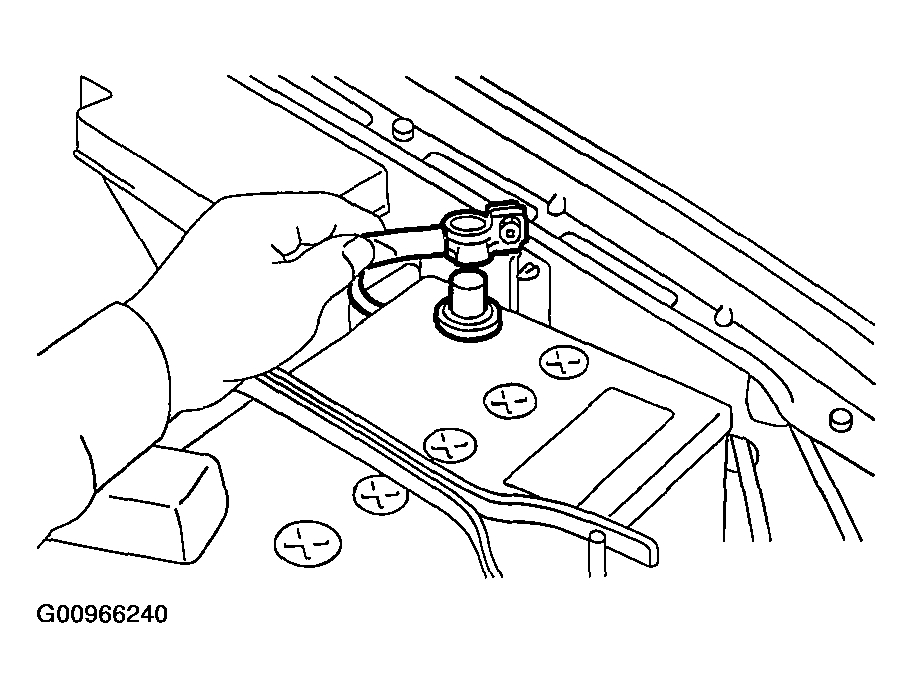 G00966240