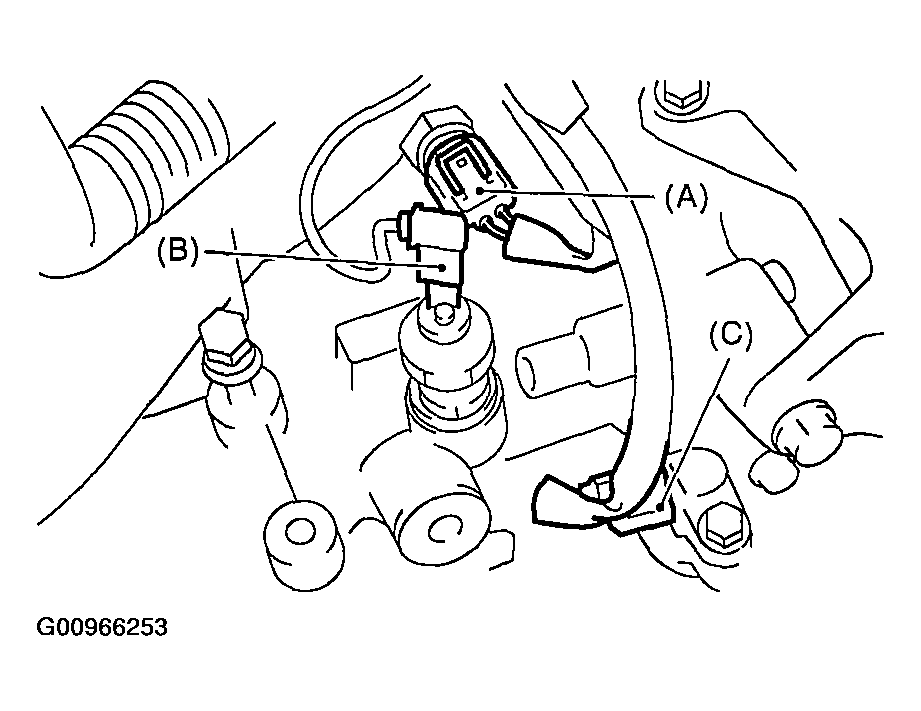 (A)
(B)
(C)
G00966253