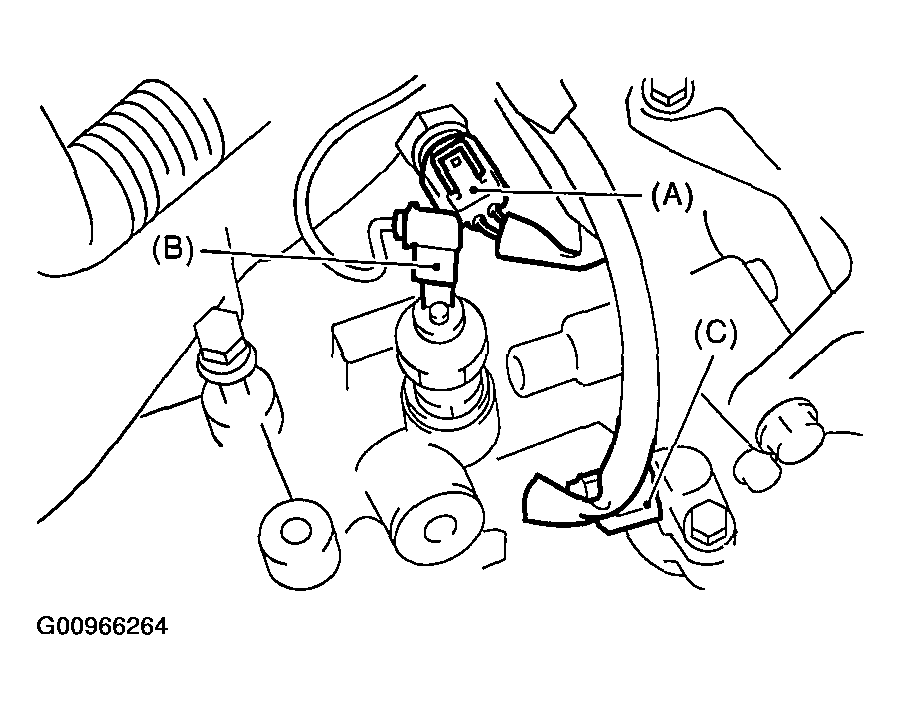 (A)
(B)
(C)
G00966264