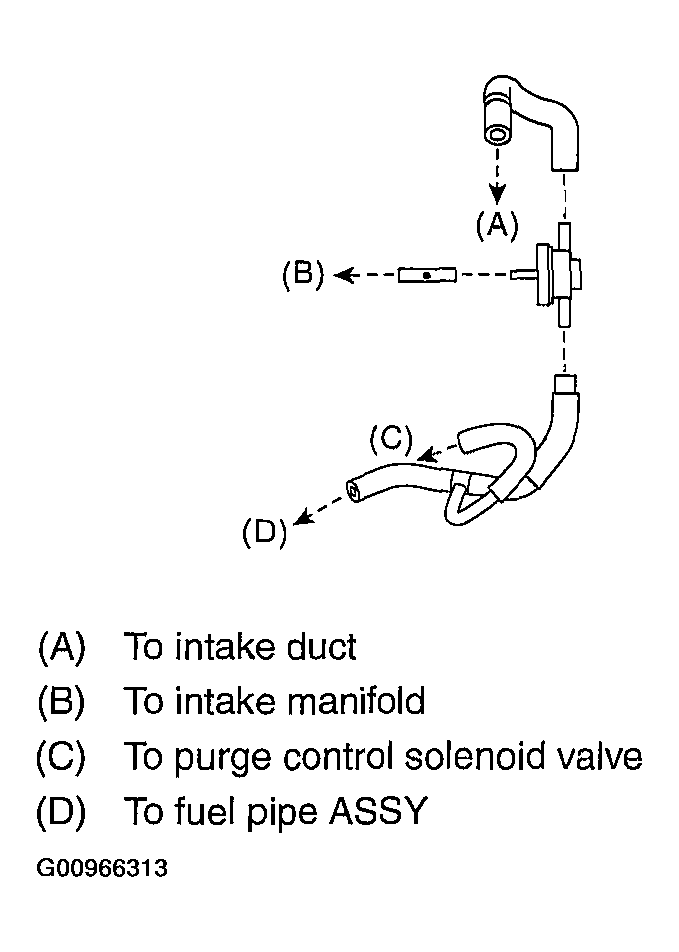 (A)

(B)

(C)

(D)

(A) To intake duct
(B) To intake manifold
(C) To purge control solenoid valve
(D) To fuel pipe ASSY

G00966313