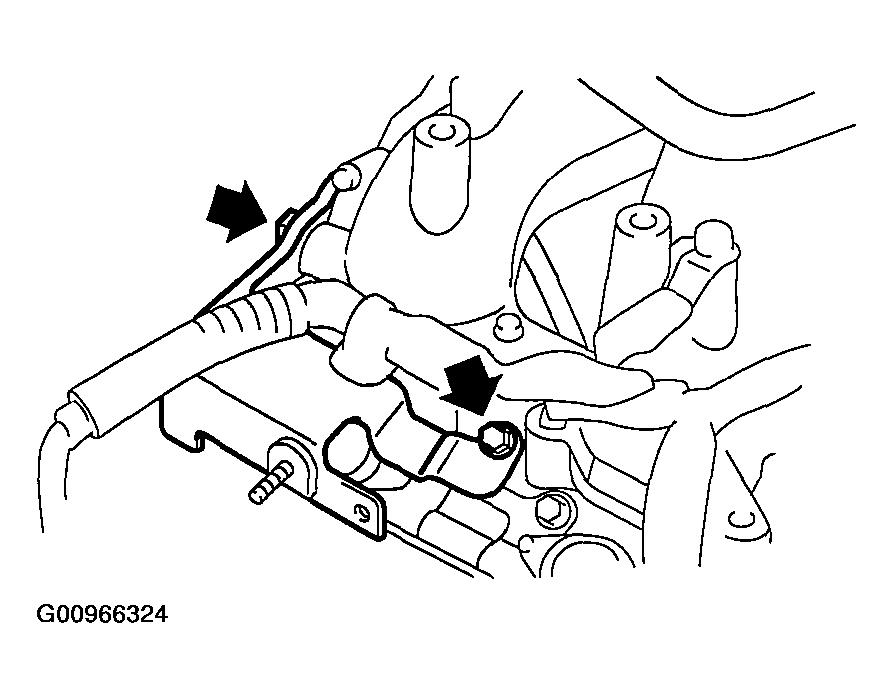 G00966324