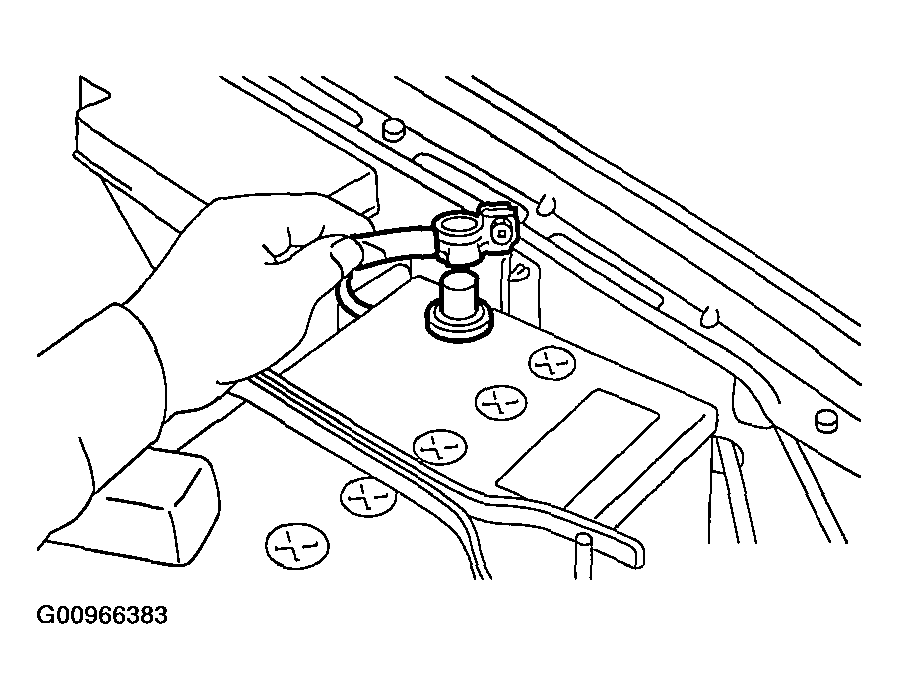 G00966383