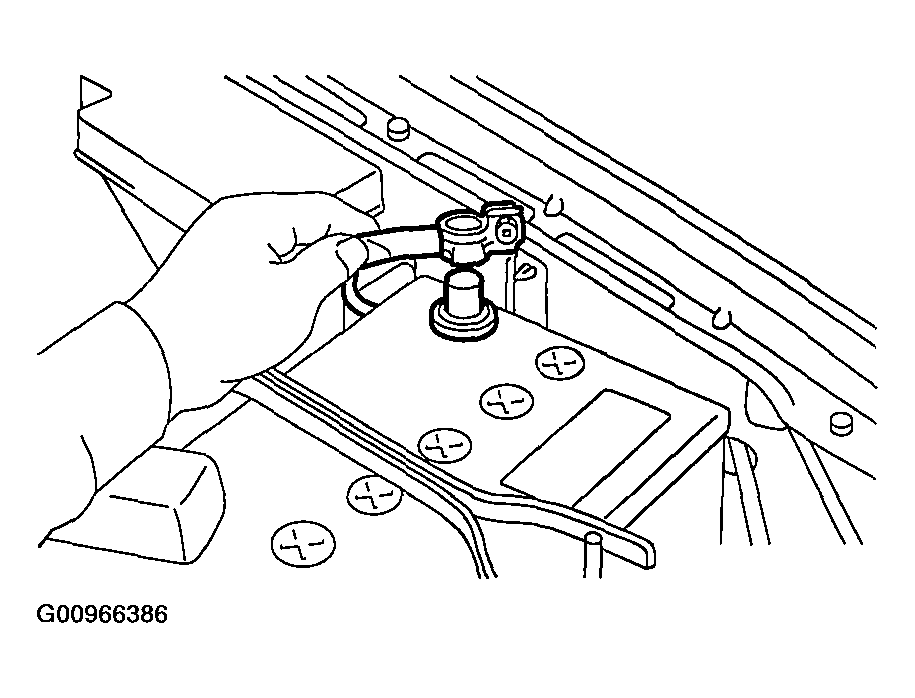 G00966386