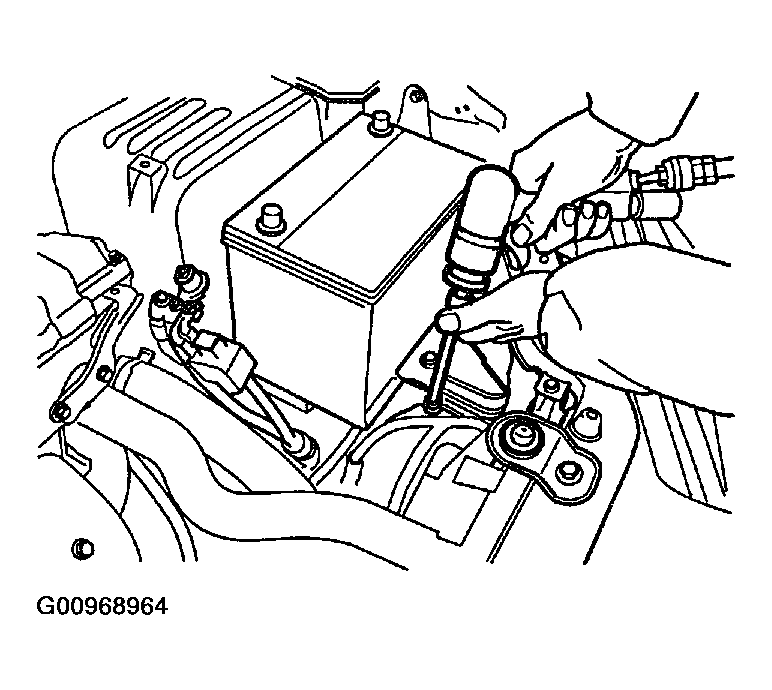 G00968964