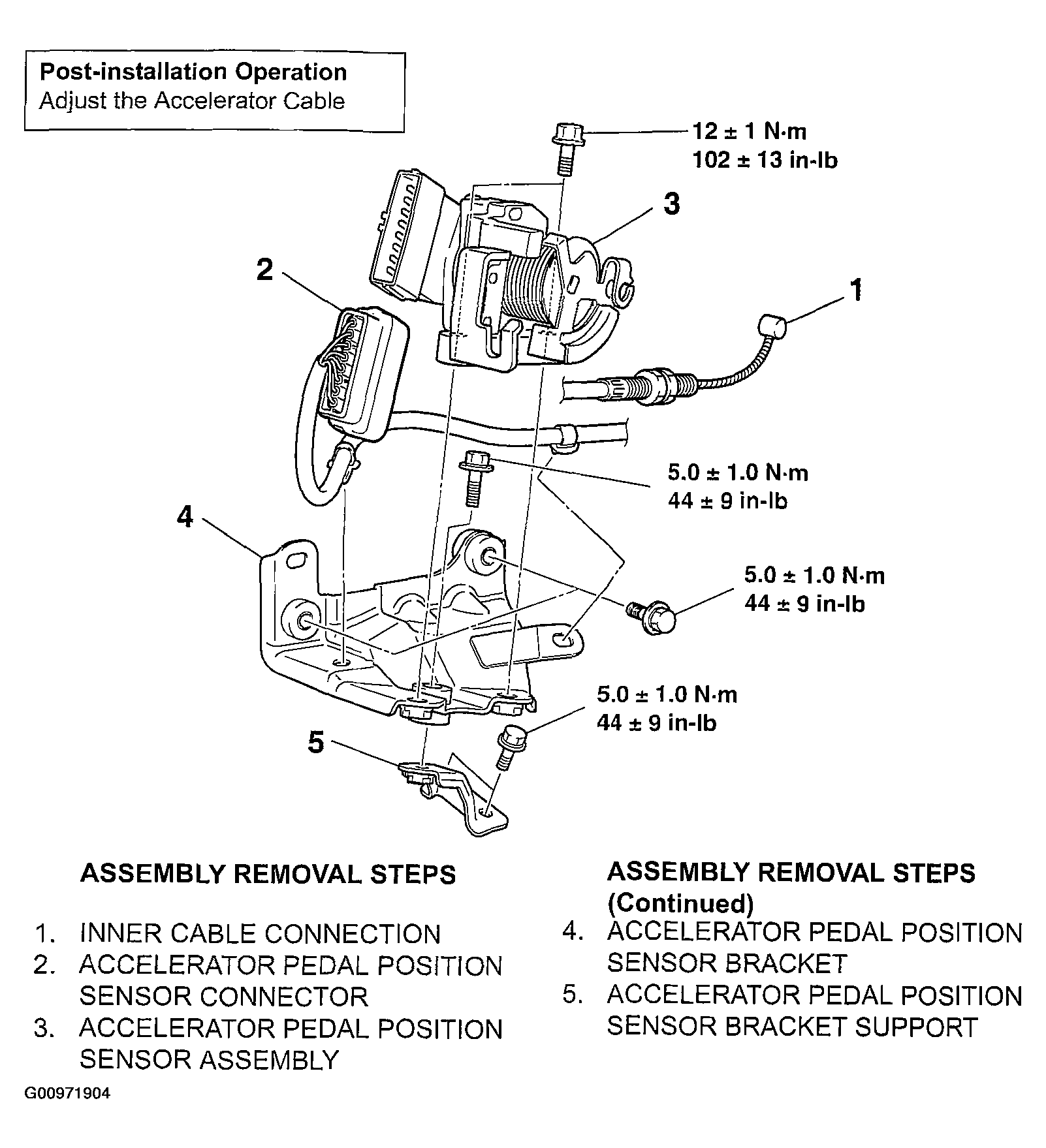 Post-installation Operation
Adjust the Accelerator Cable

12 ± 1 N·m
102 ± 13 in-lb

3

2

1

5.0 ± 1.0 N·m
44 ± 9 in-lb

4

5.0 ± 1.0 N·m
44 ± 9 in-lb

5.0 ± 1.0 N·m
44 ± 9 in-lb

5

ASSEMBLY REMOVAL STEPS

1. INNER CABLE CONNECTION
2. ACCELERATOR PEDAL POSITION SENSOR CONNECTOR
3. ACCELERATOR PEDAL POSITION SENSOR ASSEMBLY

ASSEMBLY REMOVAL STEPS (Continued)

4. ACCELERATOR PEDAL POSITION SENSOR BRACKET
5. ACCELERATOR PEDAL POSITION SENSOR BRACKET SUPPORT

G00971904