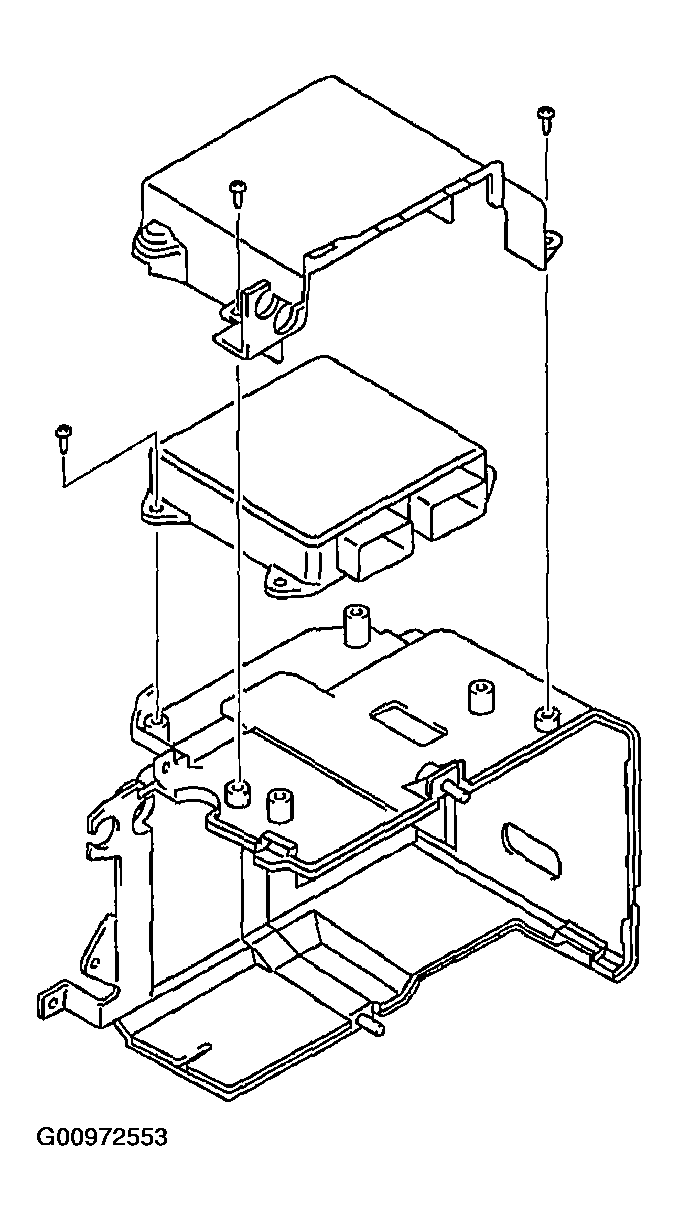 G00972553