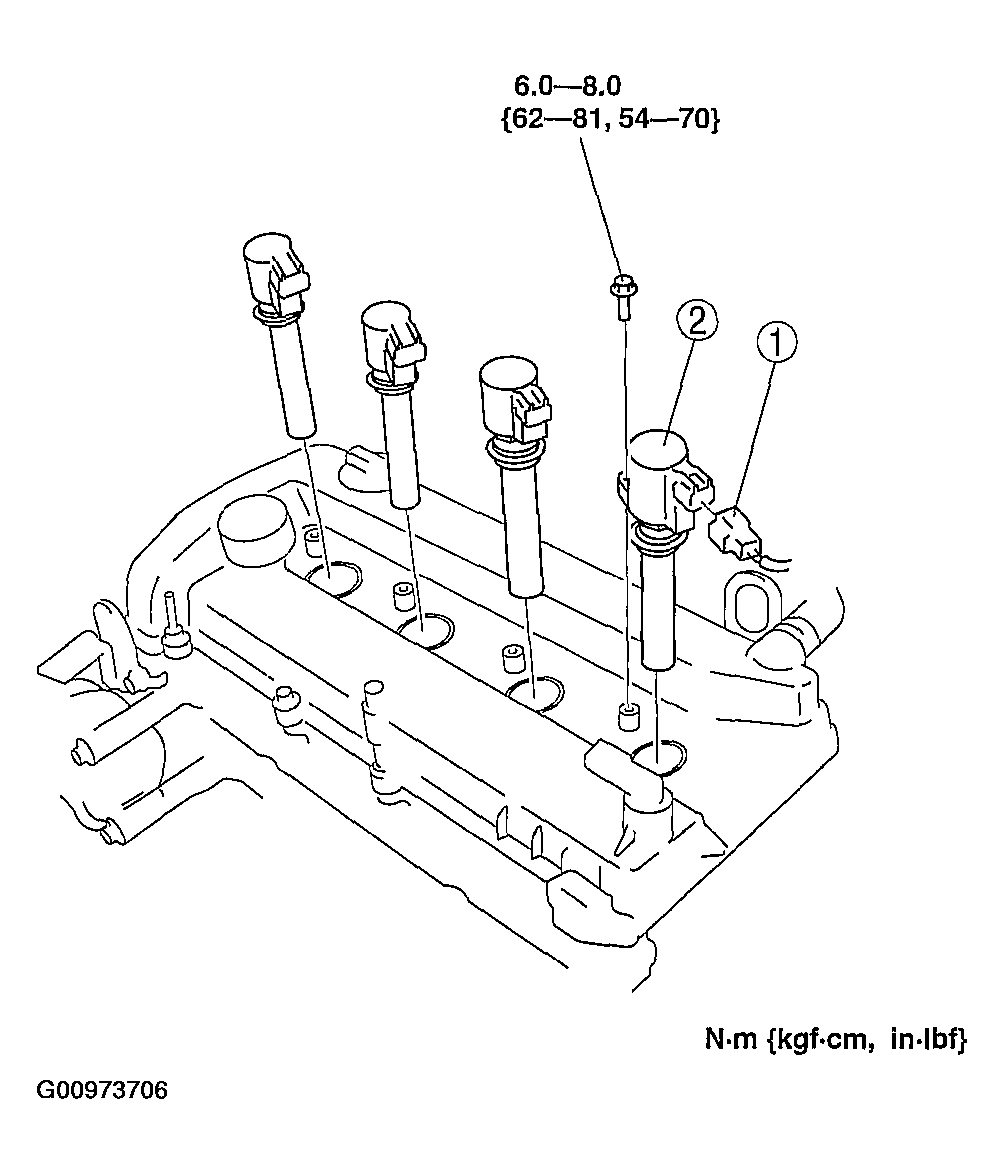 6.0—8.0
{62—81, 54—70}

2

1

N·m {kgf·cm, in·lbf}

G00973706