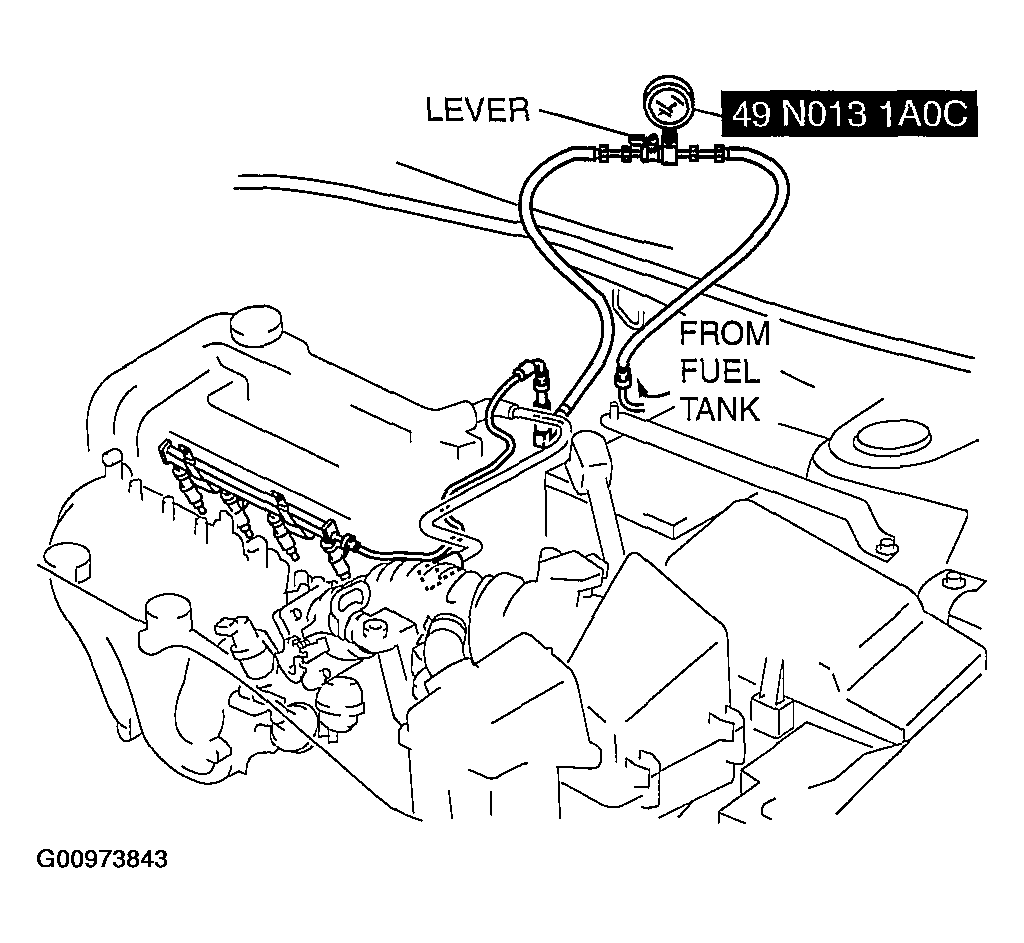 LEVER

49 N013 1A0C

FROM
FUEL
TANK

G00973843