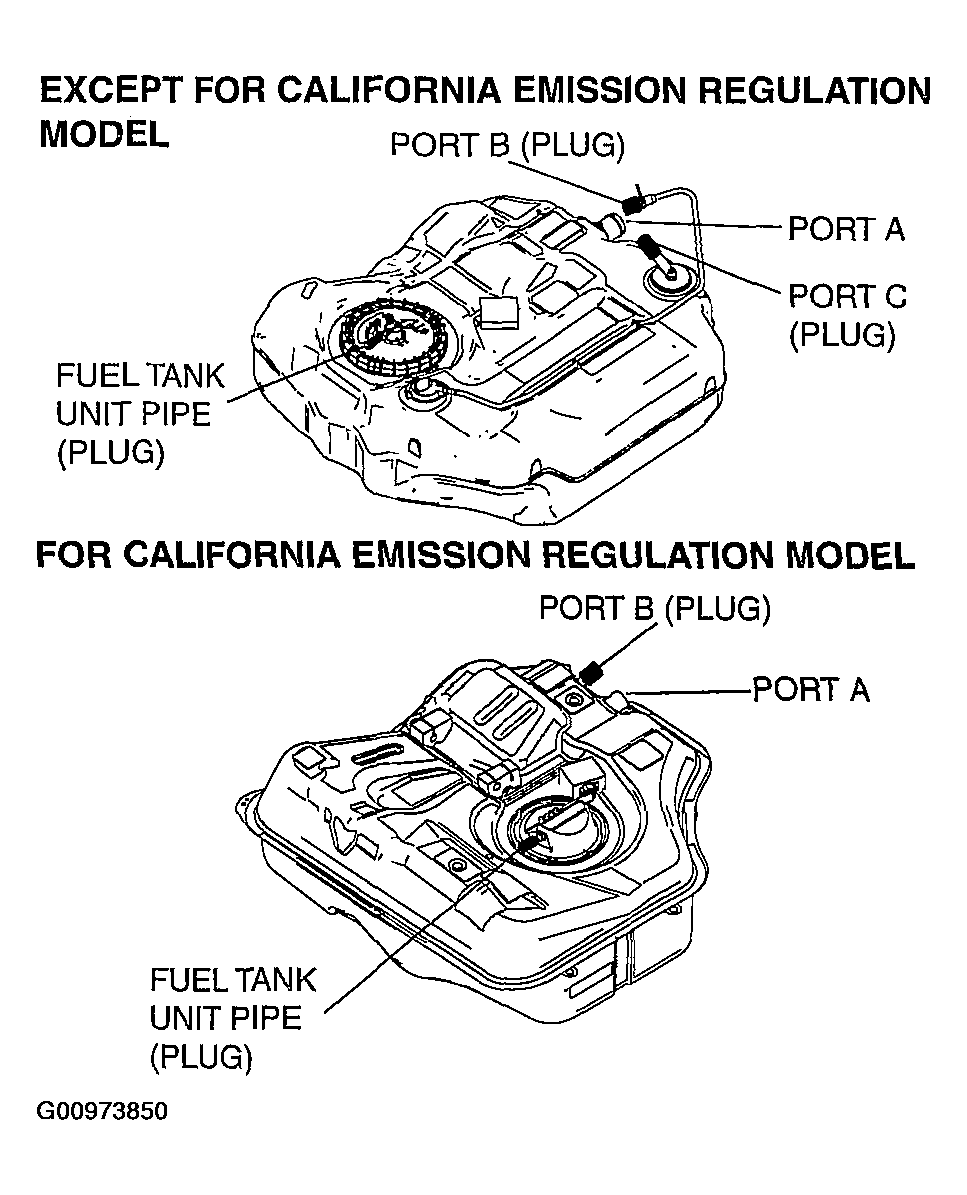 EXCEPT FOR CALIFORNIA EMISSION REGULATION MODEL

PORT B (PLUG)

PORT A

PORT C (PLUG)

FUEL TANK UNIT PIPE (PLUG)

FOR CALIFORNIA EMISSION REGULATION MODEL

PORT B (PLUG)

PORT A

FUEL TANK UNIT PIPE (PLUG)

G00973850