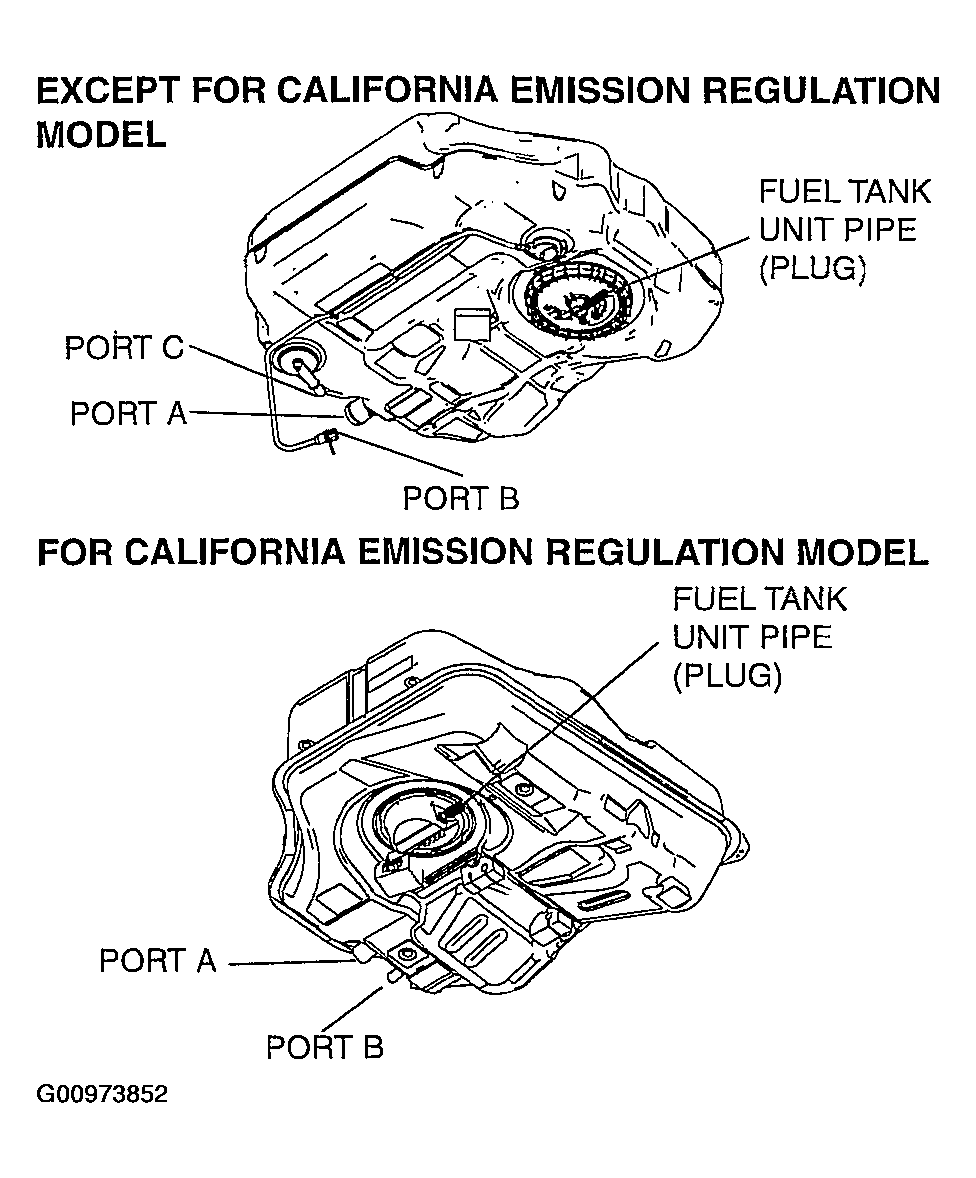 EXCEPT FOR CALIFORNIA EMISSION REGULATION MODEL

FUEL TANK UNIT PIPE (PLUG)

PORT C

PORT A

PORT B

FOR CALIFORNIA EMISSION REGULATION MODEL

FUEL TANK UNIT PIPE (PLUG)

PORT A

PORT B

G00973852