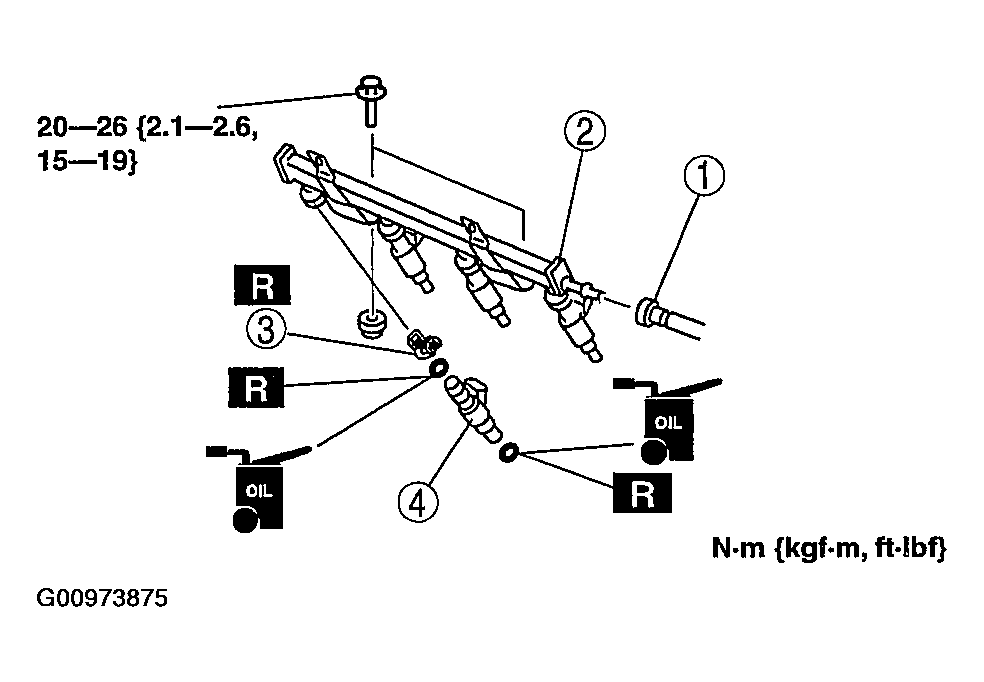 20—26 {2.1—2.6, 15—19}

2

1

R

3

R

OIL

OIL

4

R

N·m {kgf·m, ft·lbf}

G00973875