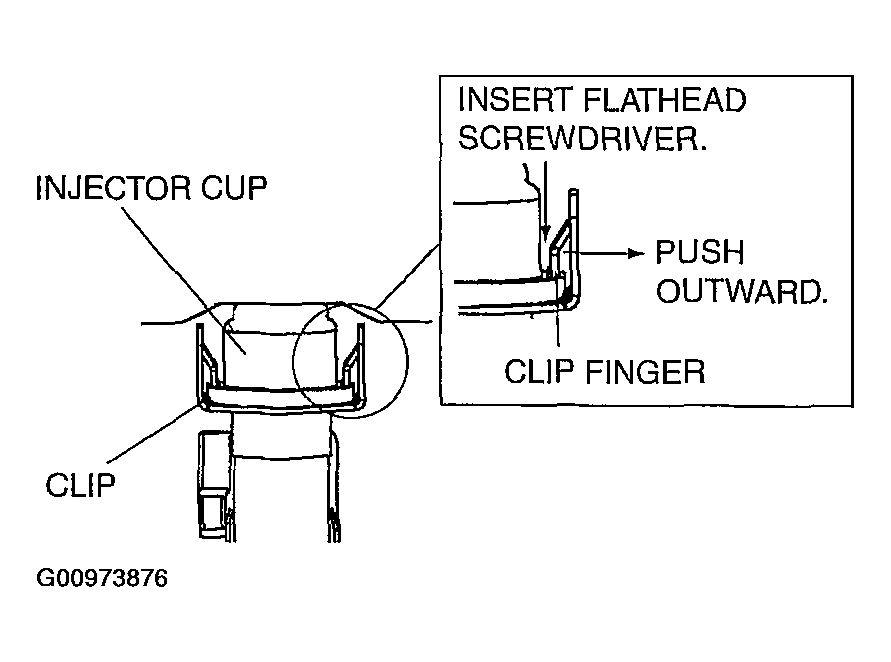 INJECTOR CUP

CLIP

INSERT FLATHEAD SCREWDRIVER.

PUSH OUTWARD.

CLIP FINGER

G00973876