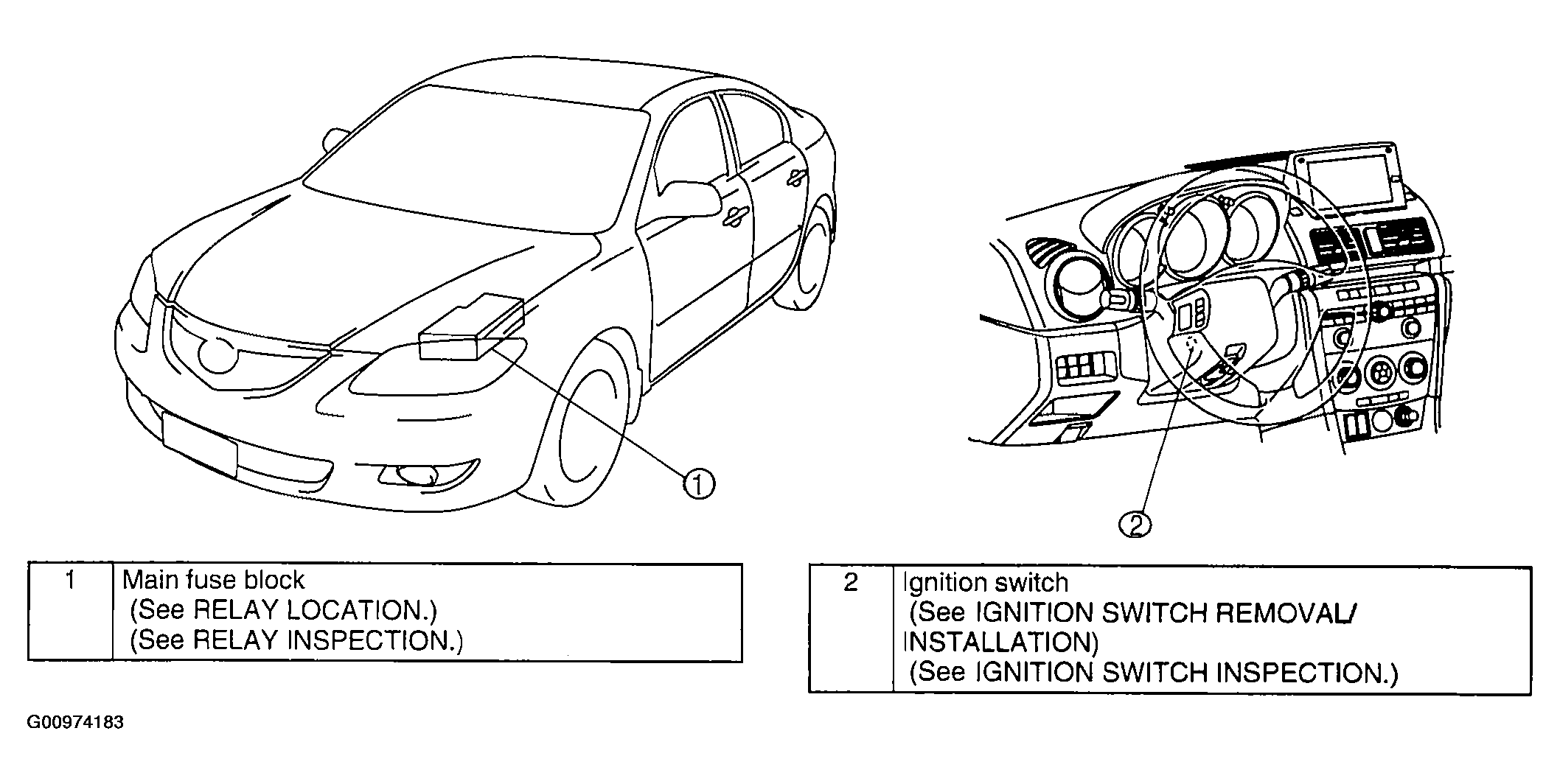 ①

②

| 1 | Main fuse block (See RELAY LOCATION.) (See RELAY INSPECTION.) |
|---|---|

| 2 | Ignition switch (See IGNITION SWITCH REMOVAL/ INSTALLATION) (See IGNITION SWITCH INSPECTION.) |
|---|---|

G00974183