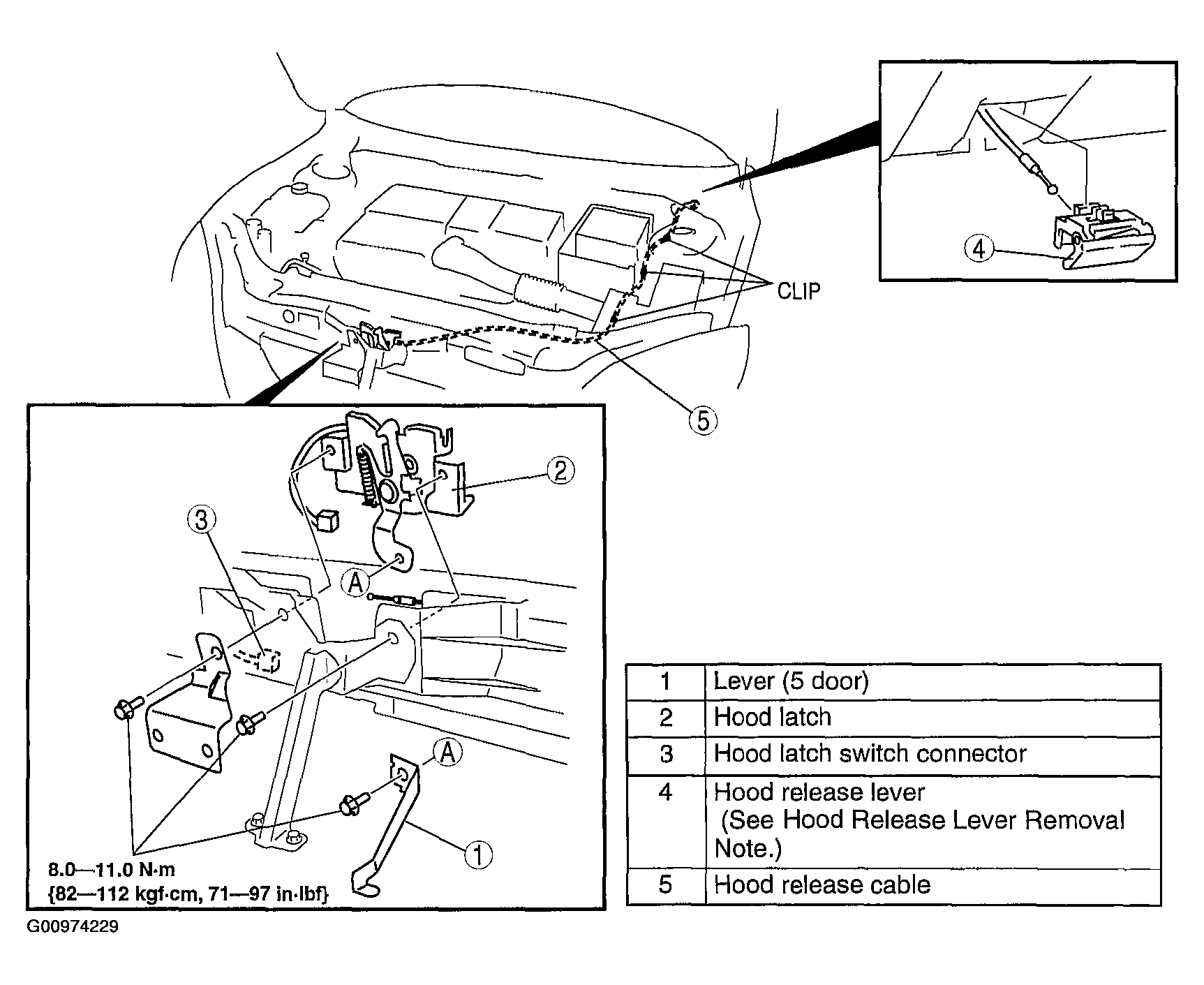 4

CLIP

5

2

3

A

A

1

8.0—11.0 N·m
{82—112 kgf·cm, 71—97 in·lbf}

| 1 | Lever (5 door) |
|---|---|
| 2 | Hood latch |
| 3 | Hood latch switch connector |
| 4 | Hood release lever (See Hood Release Lever Removal Note.) |
| 5 | Hood release cable |

G00974229