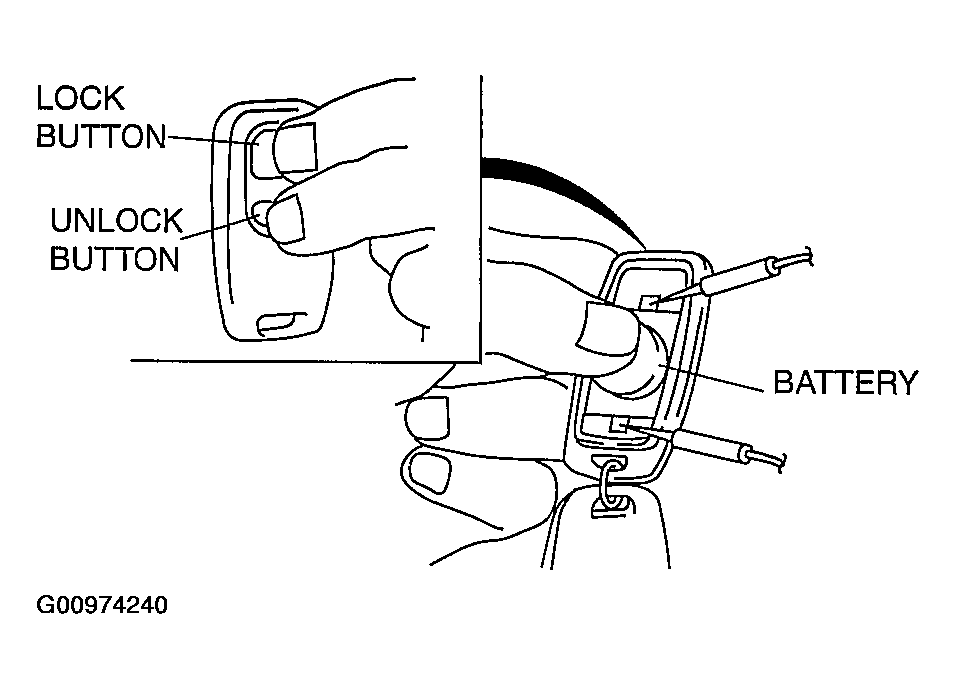 LOCK BUTTON

UNLOCK BUTTON

BATTERY

G00974240