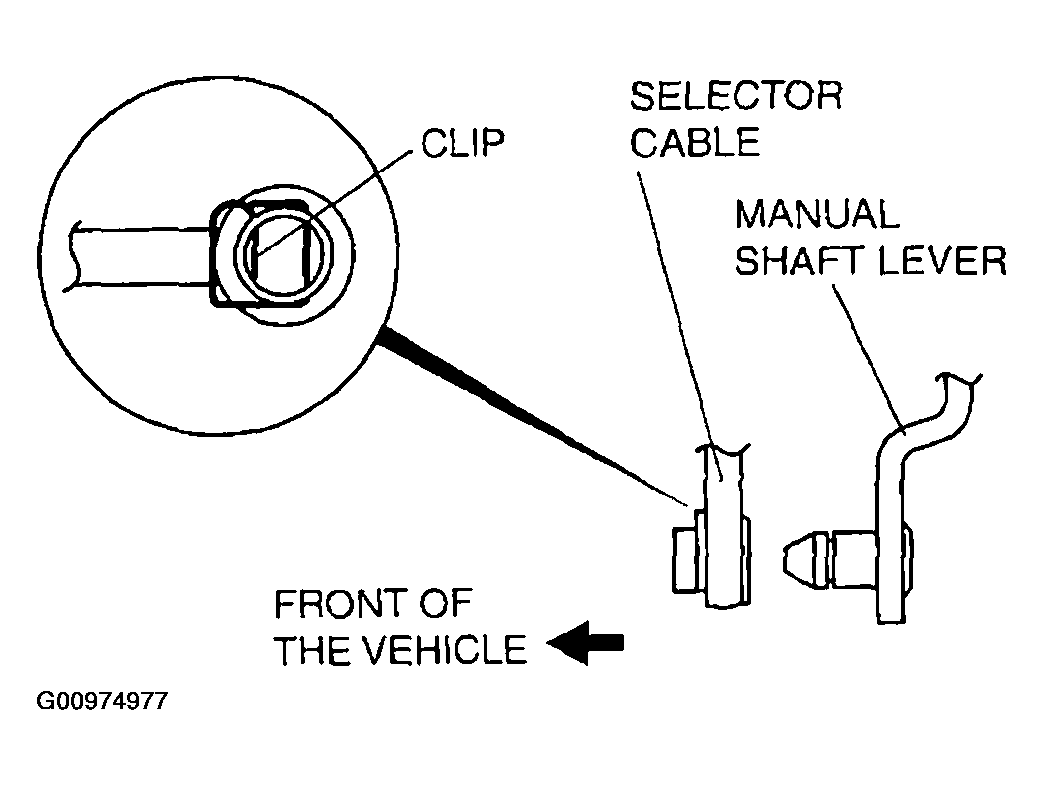 CLIP

SELECTOR CABLE

MANUAL SHAFT LEVER

FRONT OF THE VEHICLE

G00974977