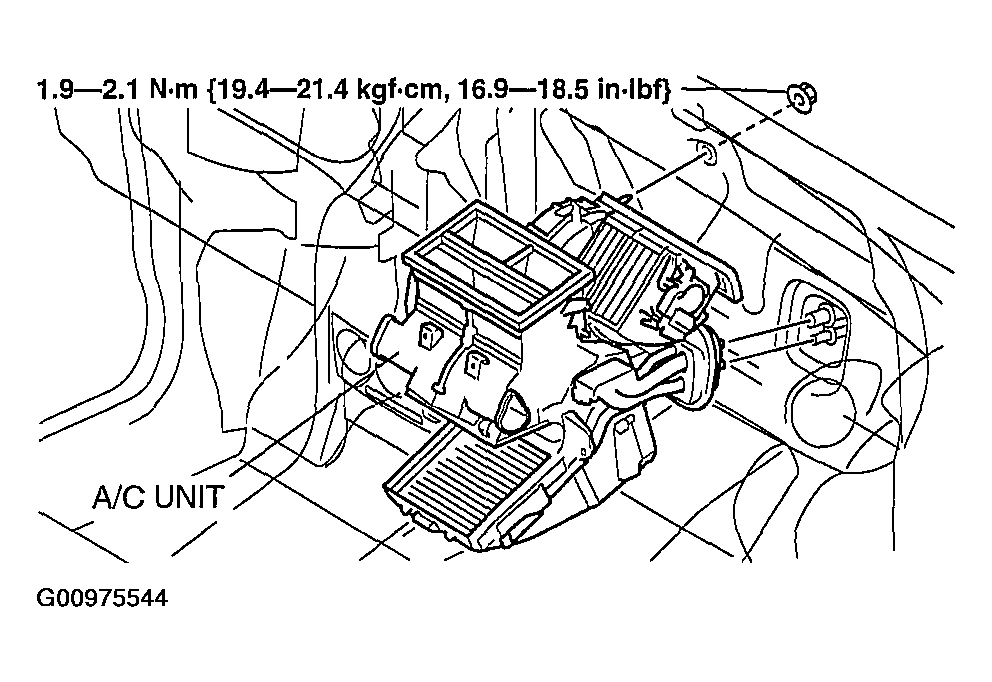 1.9—2.1 N·m {19.4—21.4 kgf·cm, 16.9—18.5 in·lbf}

A/C UNIT

G00975544