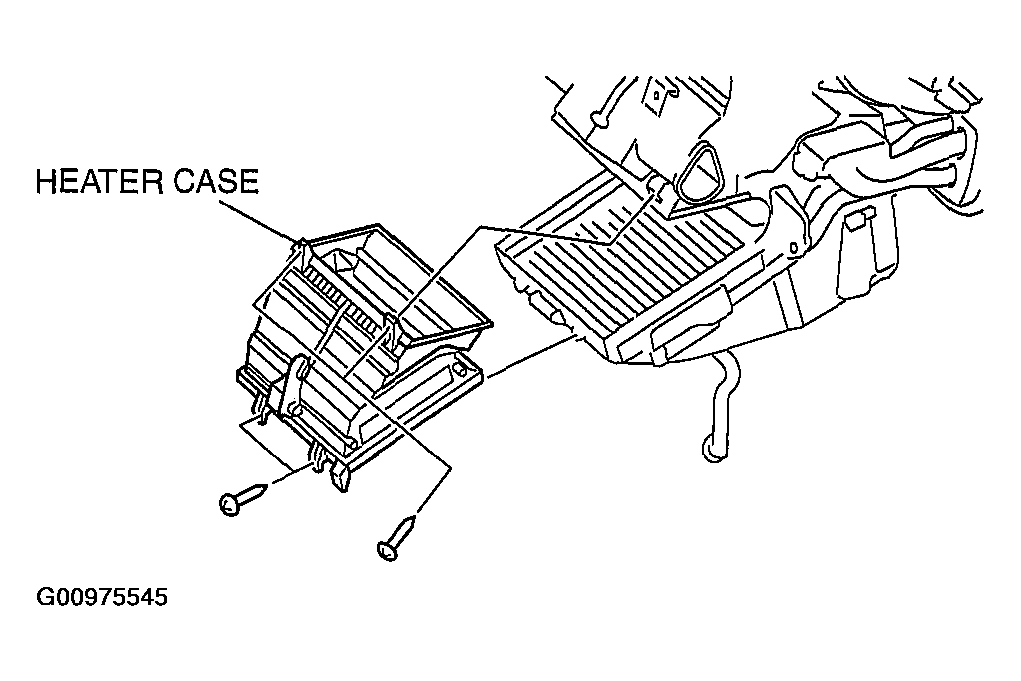 HEATER CASE

G00975545