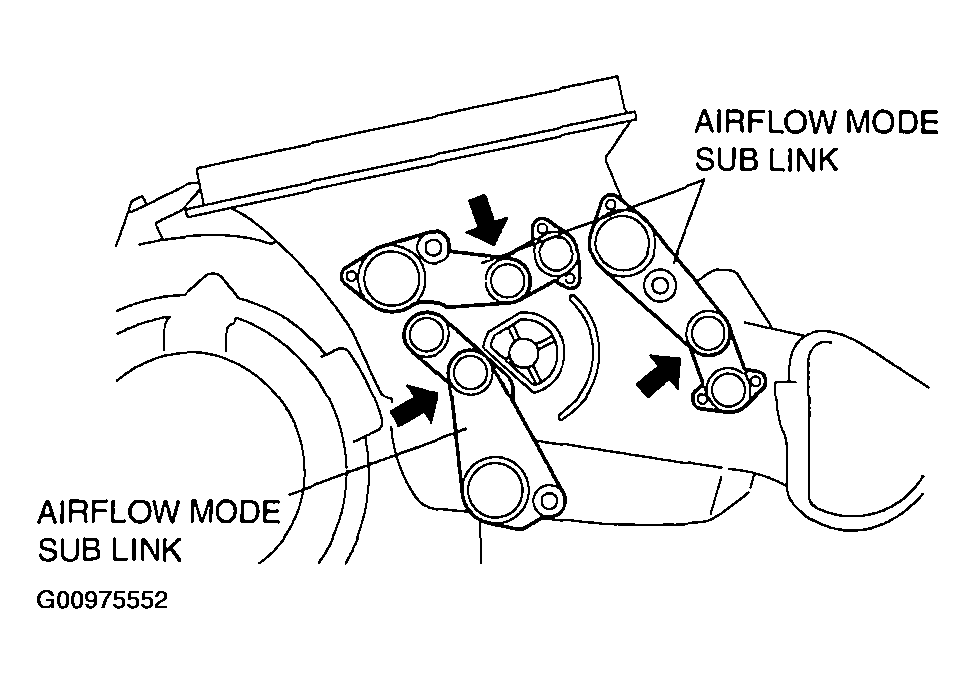 AIRFLOW MODE
SUB LINK

AIRFLOW MODE
SUB LINK

G00975552