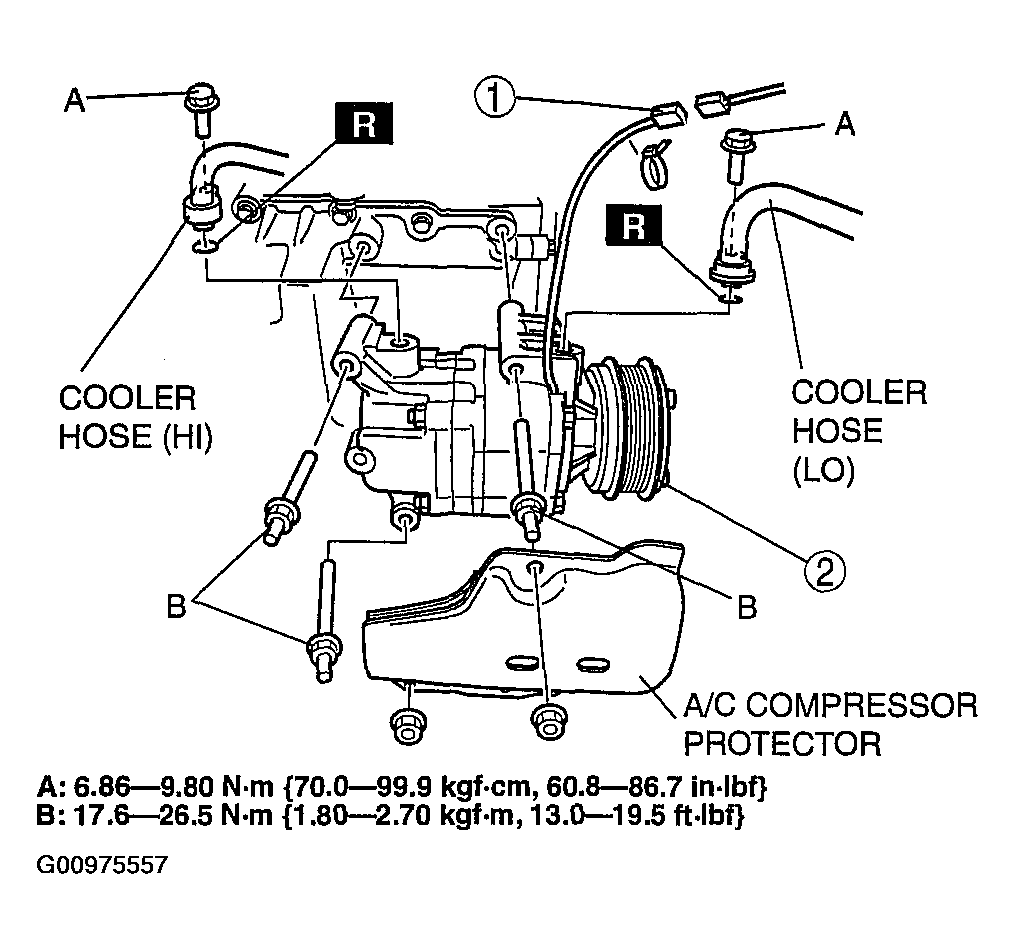 A

R

1

A

R

COOLER HOSE (HI)

COOLER HOSE (LO)

2

B

B

A/C COMPRESSOR PROTECTOR

A: 6.86—9.80 N·m {70.0—99.9 kgf·cm, 60.8—86.7 in·lbf}
B: 17.6—26.5 N·m {1.80—2.70 kgf·m, 13.0—19.5 ft·lbf}

G00975557