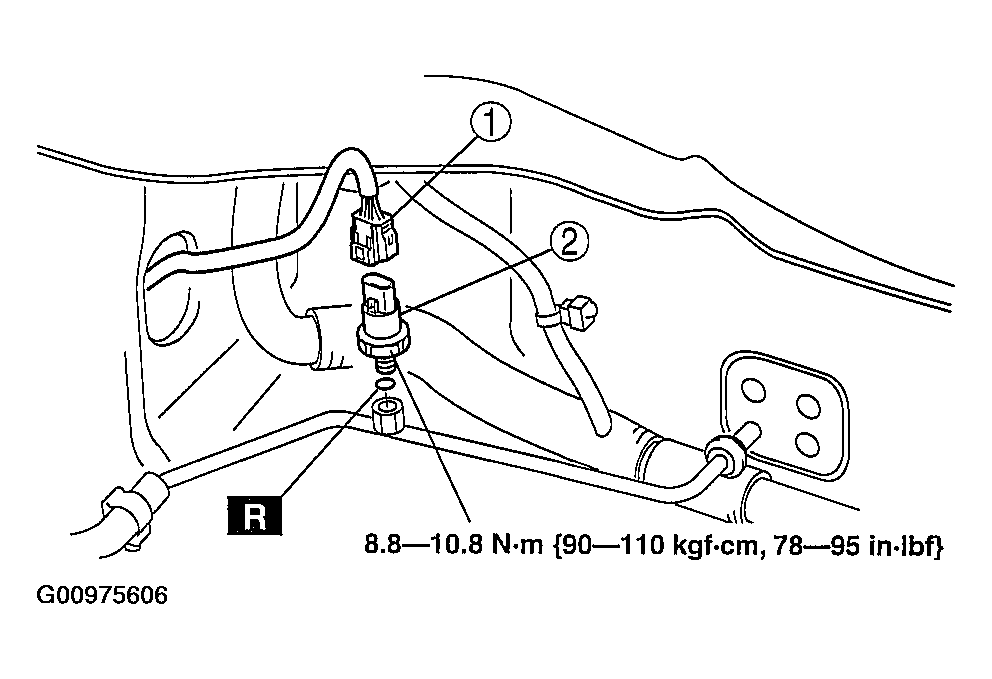 1

2

R

8.8—10.8 N·m {90—110 kgf·cm, 78—95 in·lbf}

G00975606