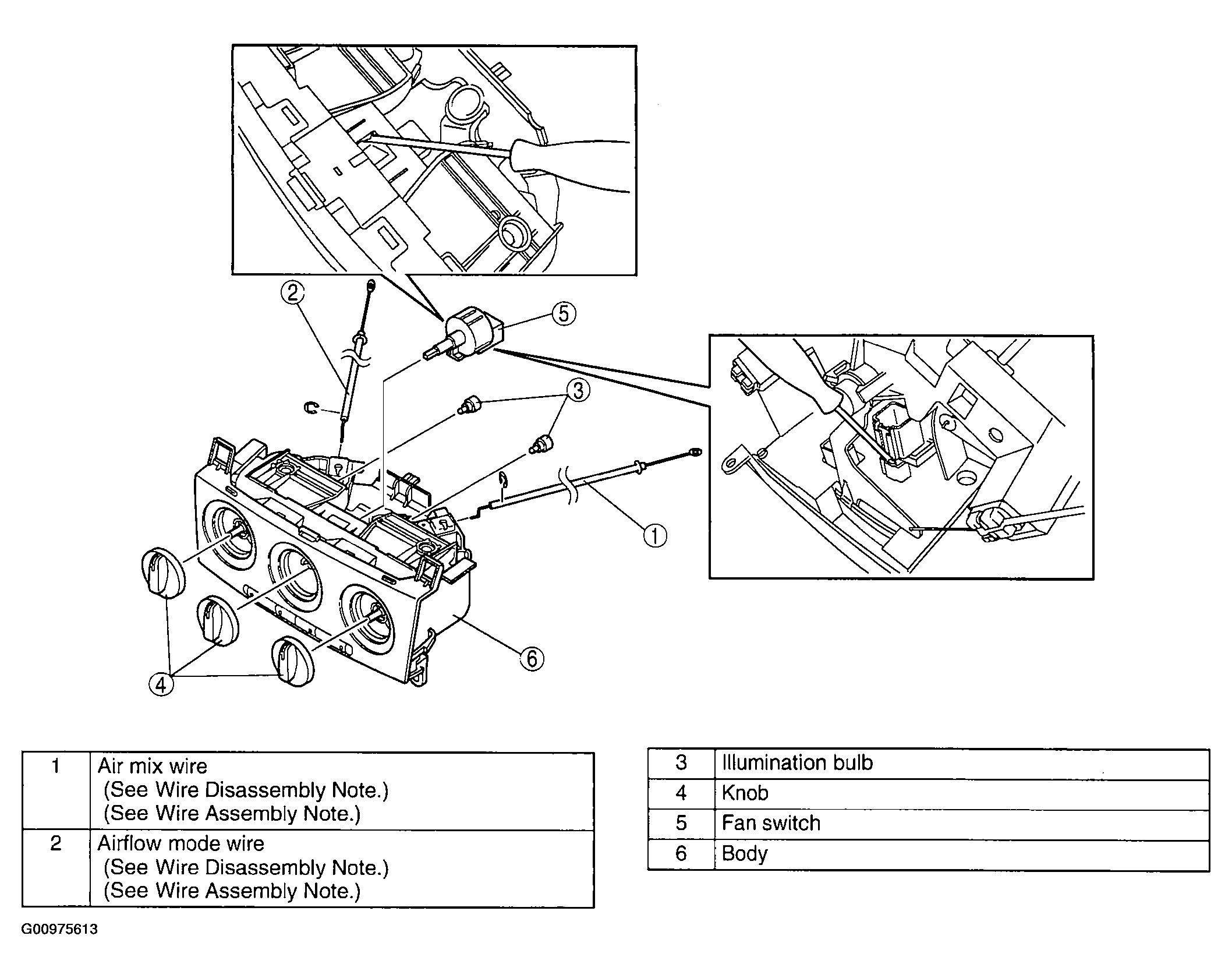 2

5

3

1

6

4

| 1 | Air mix wire (See Wire Disassembly Note.) (See Wire Assembly Note.) |
|---|---|
| 2 | Airflow mode wire (See Wire Disassembly Note.) (See Wire Assembly Note.) |

| 3 | Illumination bulb |
|---|---|
| 4 | Knob |
| 5 | Fan switch |
| 6 | Body |

G00975613