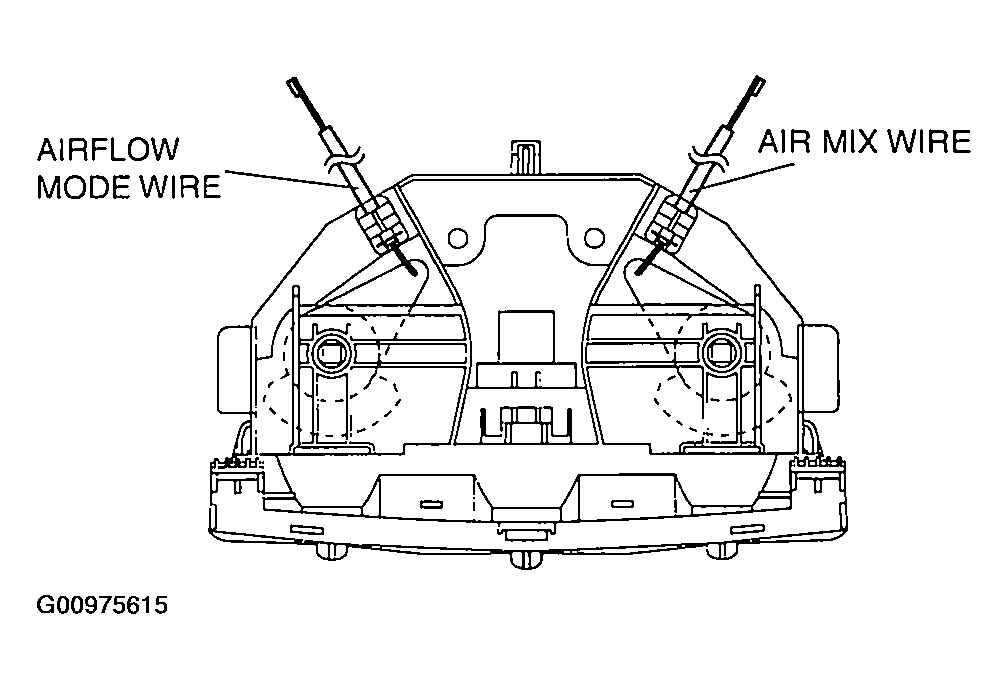 AIRFLOW MODE WIRE

AIR MIX WIRE

G00975615