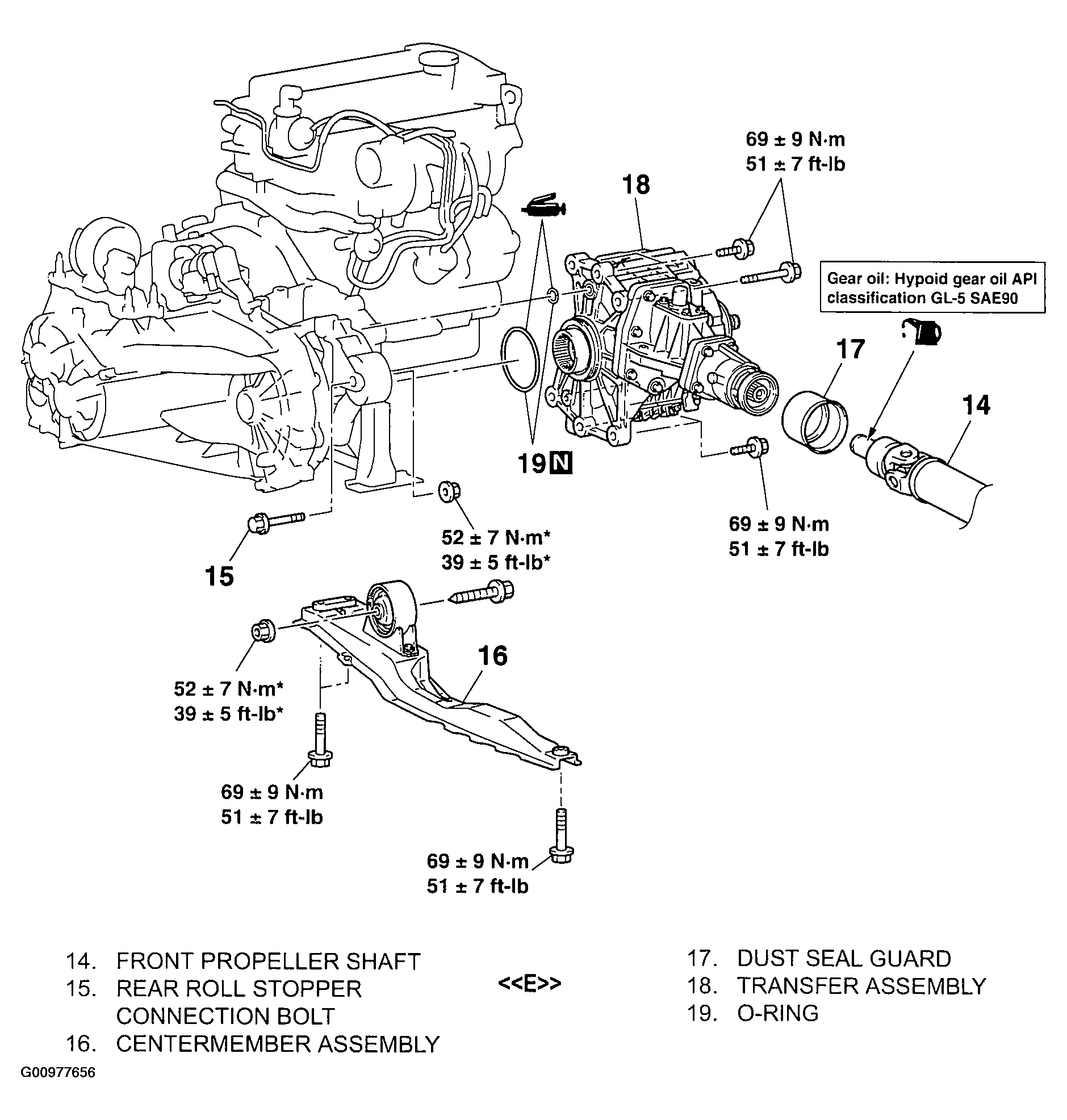 69 ± 9 N·m
51 ± 7 ft-lb

18

Gear oil: Hypoid gear oil API classification GL-5 SAE90

17

14

19 N

69 ± 9 N·m
51 ± 7 ft-lb

52 ± 7 N·m*
39 ± 5 ft-lb*

15

16

52 ± 7 N·m*
39 ± 5 ft-lb*

69 ± 9 N·m
51 ± 7 ft-lb

69 ± 9 N·m
51 ± 7 ft-lb

14. FRONT PROPELLER SHAFT
15. REAR ROLL STOPPER CONNECTION BOLT
16. CENTERMEMBER ASSEMBLY

<<E>>

17. DUST SEAL GUARD
18. TRANSFER ASSEMBLY
19. O-RING

G00977656