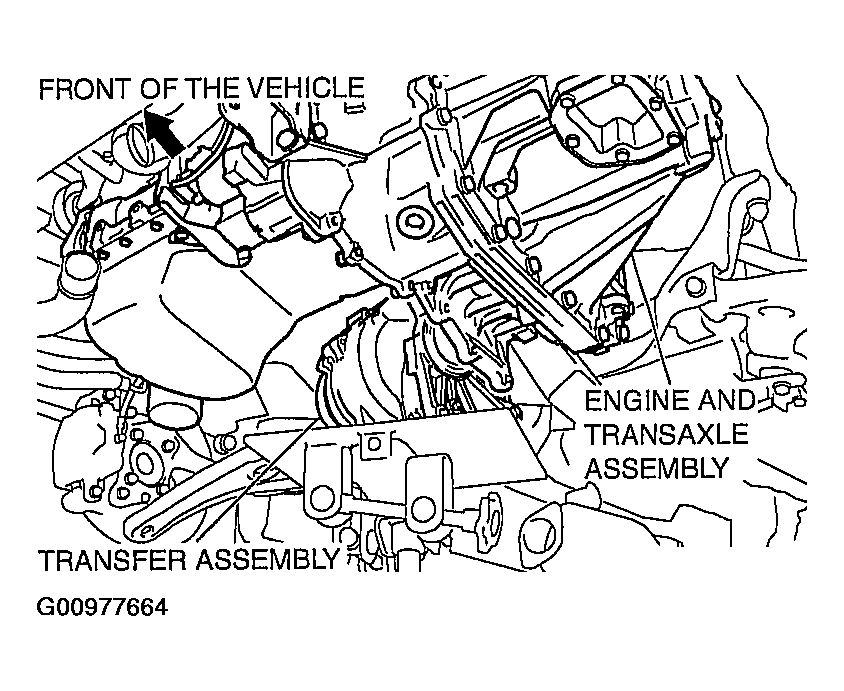 FRONT OF THE VEHICLE

ENGINE AND TRANSAXLE ASSEMBLY

TRANSFER ASSEMBLY

G00977664