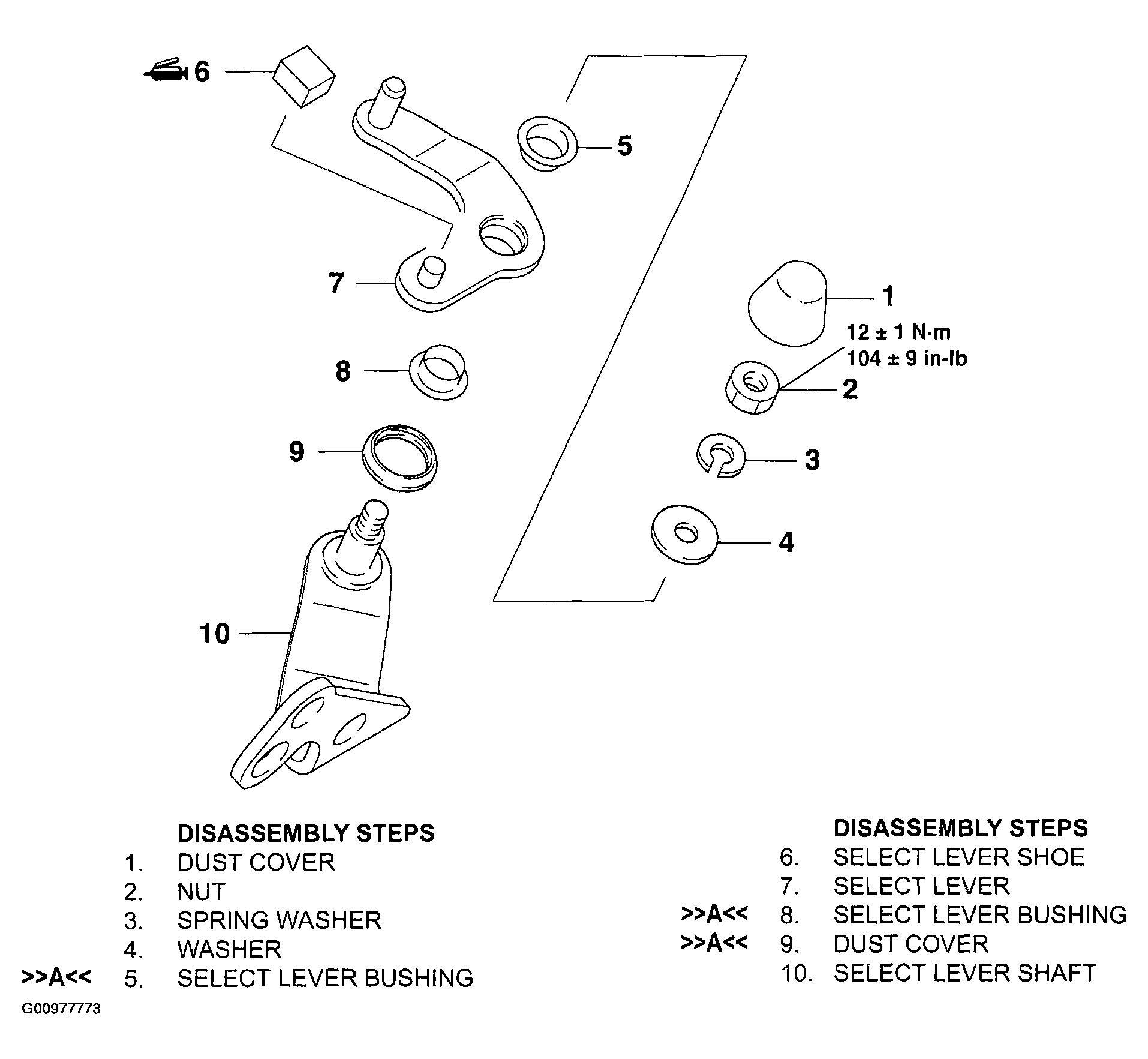 6

5

7

1

12 ± 1 N·m
104 ± 9 in-lb

8

2

9

3

4

10

DISASSEMBLY STEPS
1. DUST COVER
2. NUT
3. SPRING WASHER
4. WASHER
>>A<< 5. SELECT LEVER BUSHING

DISASSEMBLY STEPS
6. SELECT LEVER SHOE
7. SELECT LEVER
>>A<< 8. SELECT LEVER BUSHING
>>A<< 9. DUST COVER
10. SELECT LEVER SHAFT

G00977773