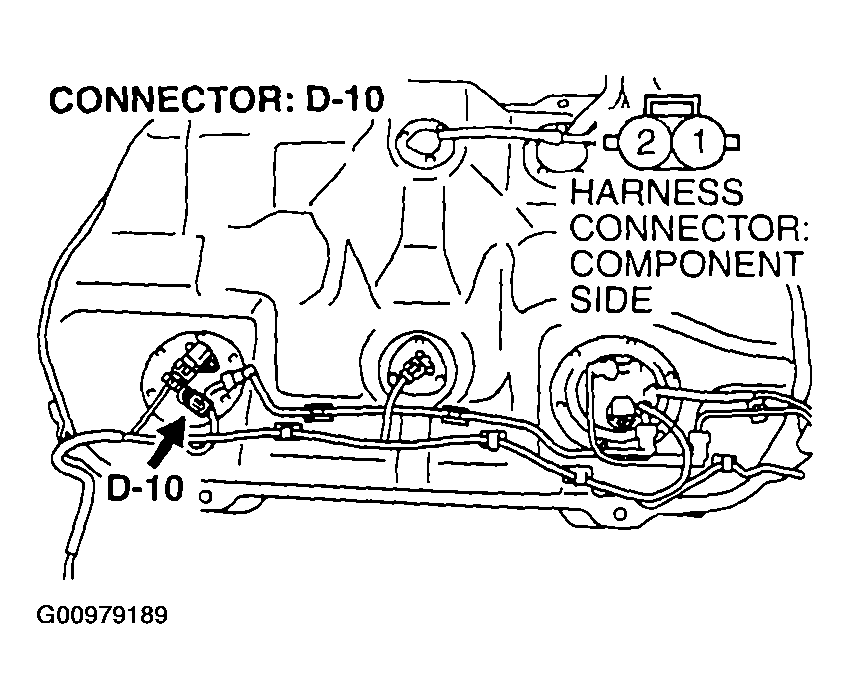 CONNECTOR: D-10

2 1

HARNESS CONNECTOR: COMPONENT SIDE

D-10

G00979189