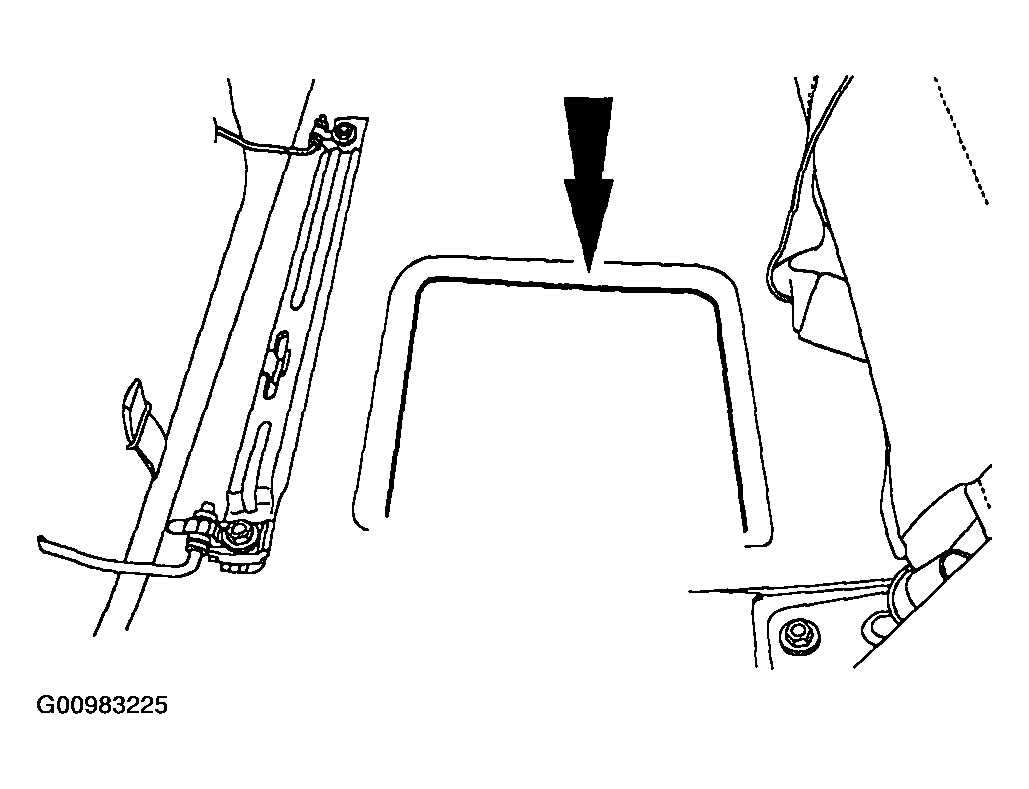 G00983225