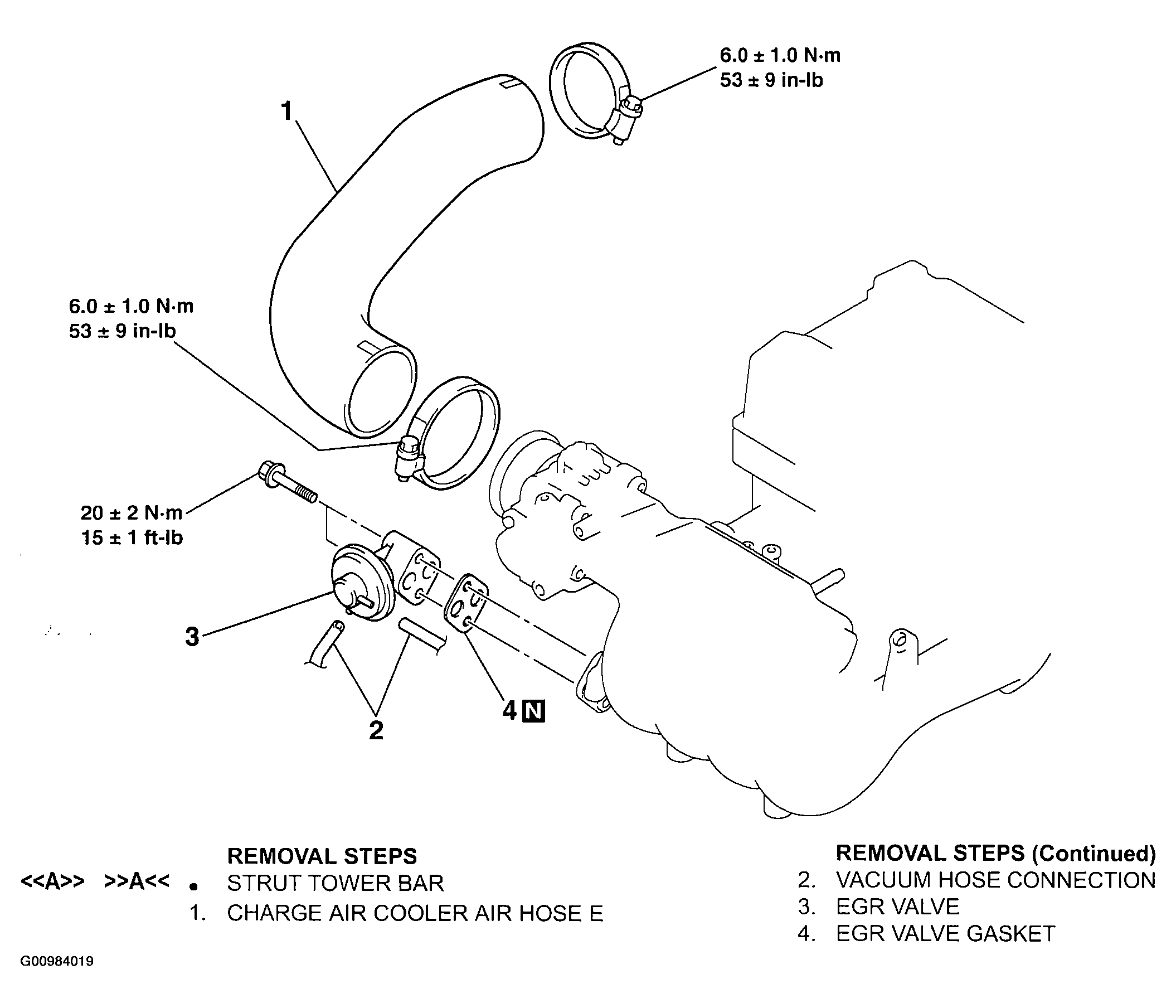 6.0 ± 1.0 N·m
53 ± 9 in-lb

1

6.0 ± 1.0 N·m
53 ± 9 in-lb

20 ± 2 N·m
15 ± 1 ft-lb

3

2

4 N

REMOVAL STEPS
<<A>> >>A<< • STRUT TOWER BAR
1. CHARGE AIR COOLER AIR HOSE E

REMOVAL STEPS (Continued)
2. VACUUM HOSE CONNECTION
3. EGR VALVE
4. EGR VALVE GASKET

G00984019