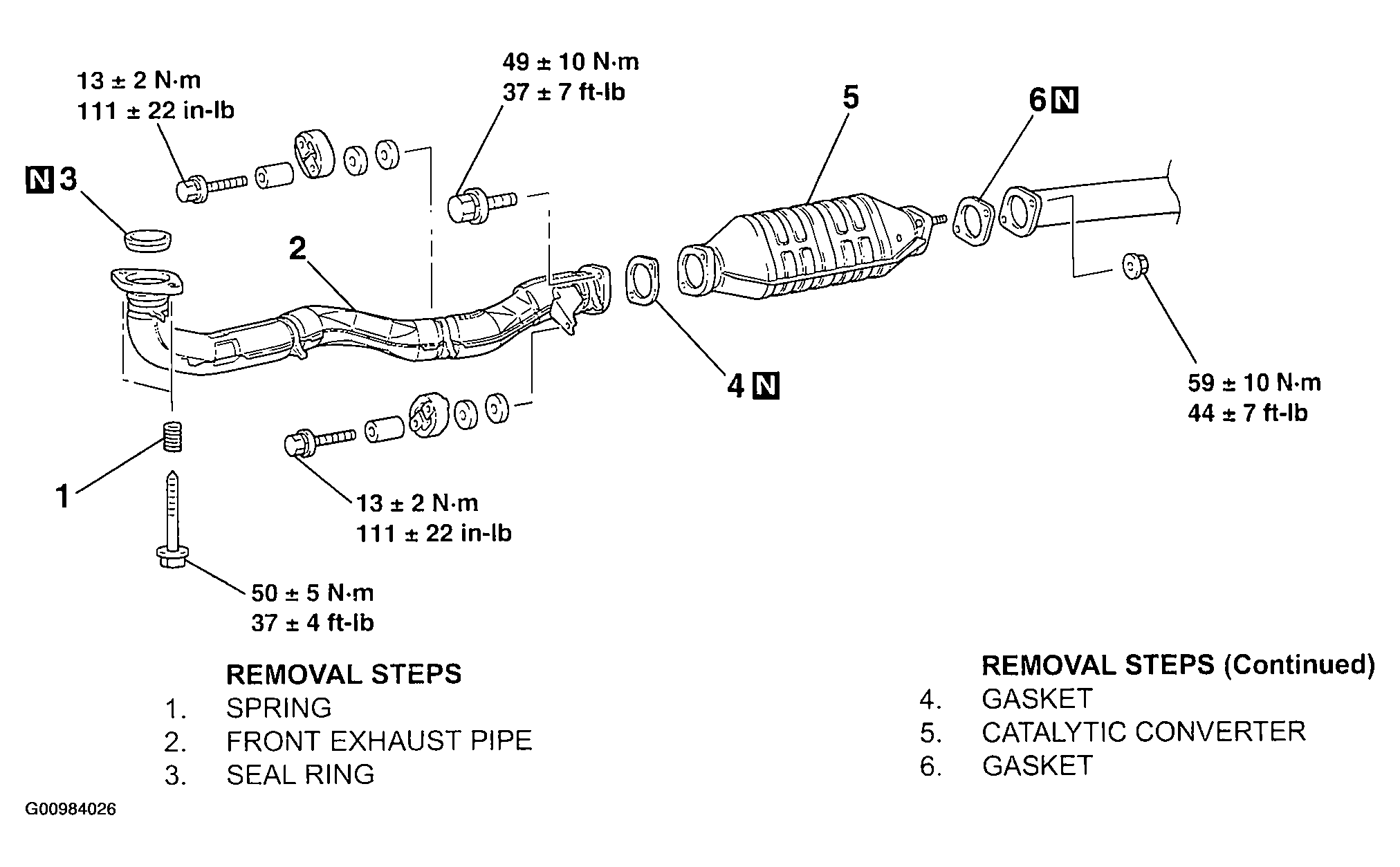 13 ± 2 N·m
111 ± 22 in-lb

49 ± 10 N·m
37 ± 7 ft-lb

5

6 N

N 3

2

4 N

59 ± 10 N·m
44 ± 7 ft-lb

1

13 ± 2 N·m
111 ± 22 in-lb

50 ± 5 N·m
37 ± 4 ft-lb

REMOVAL STEPS
1. SPRING
2. FRONT EXHAUST PIPE
3. SEAL RING

REMOVAL STEPS (Continued)
4. GASKET
5. CATALYTIC CONVERTER
6. GASKET

G00984026