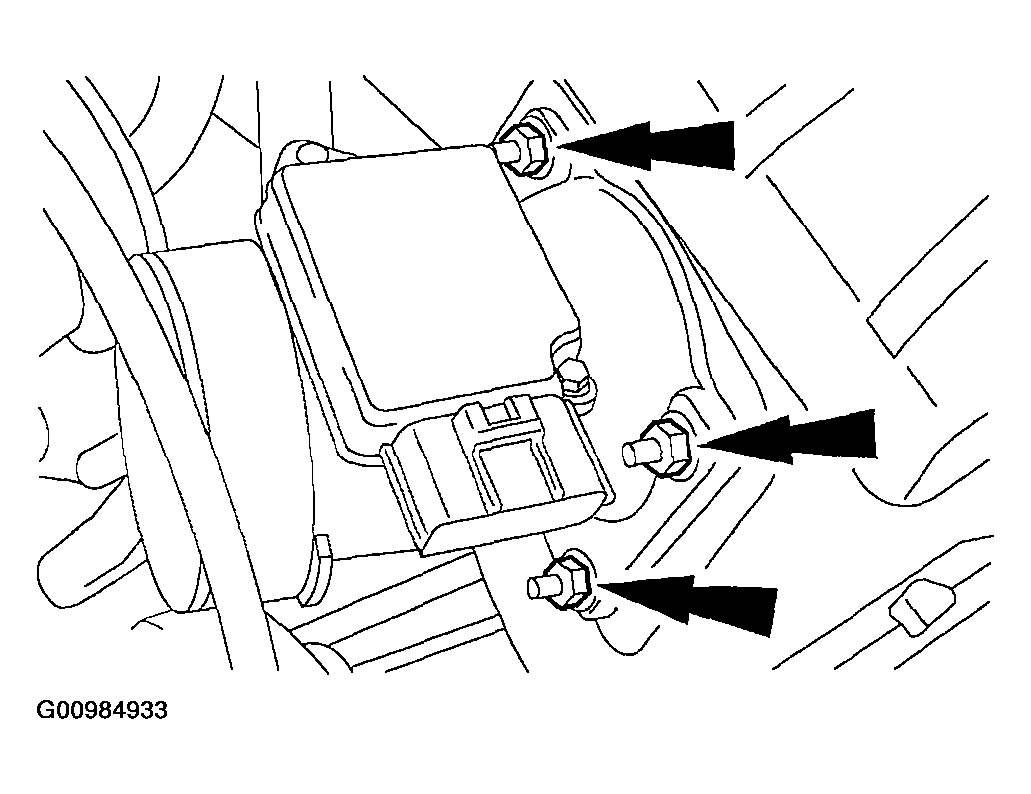 G00984933