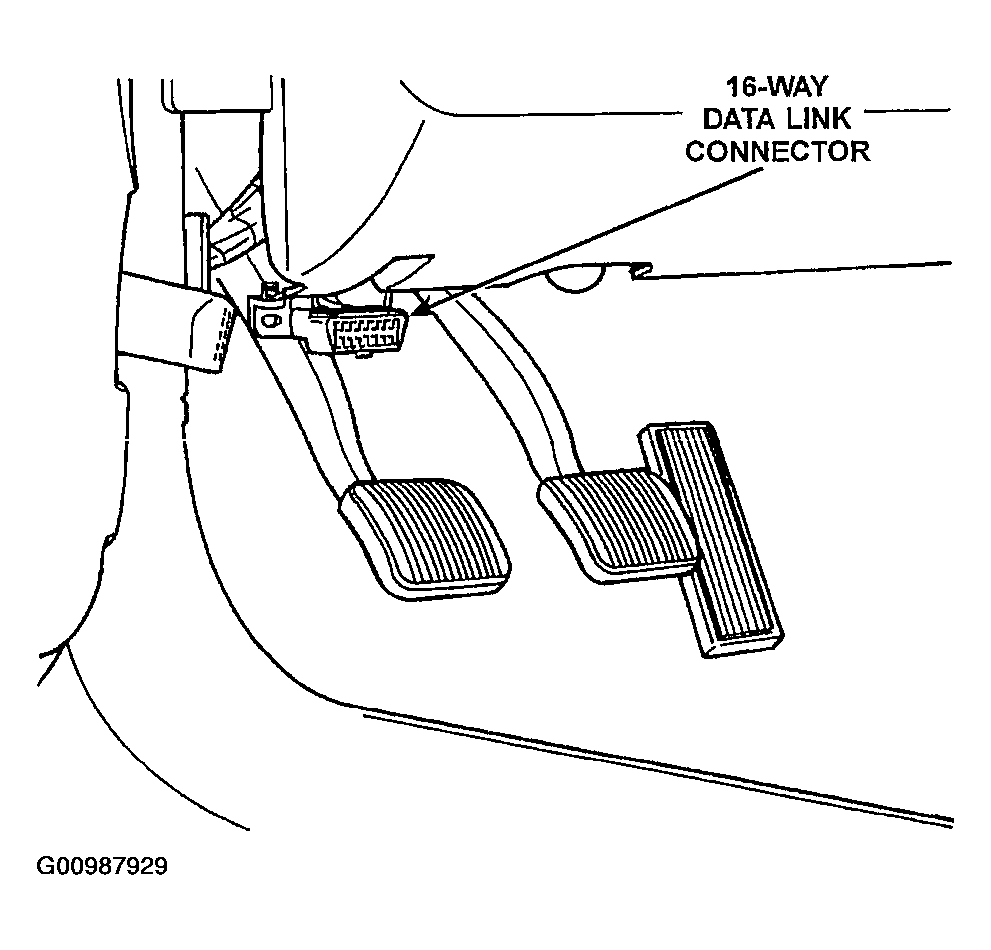 16-WAY
DATA LINK
CONNECTOR

G00987929