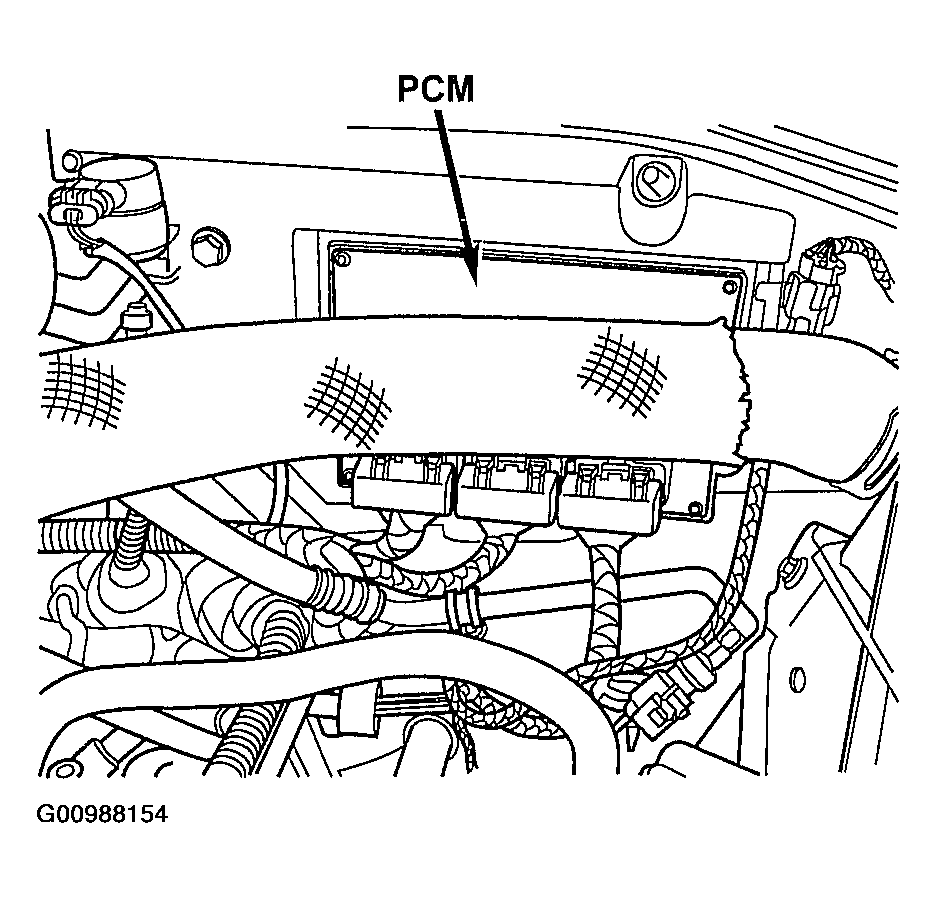 PCM

G00988154