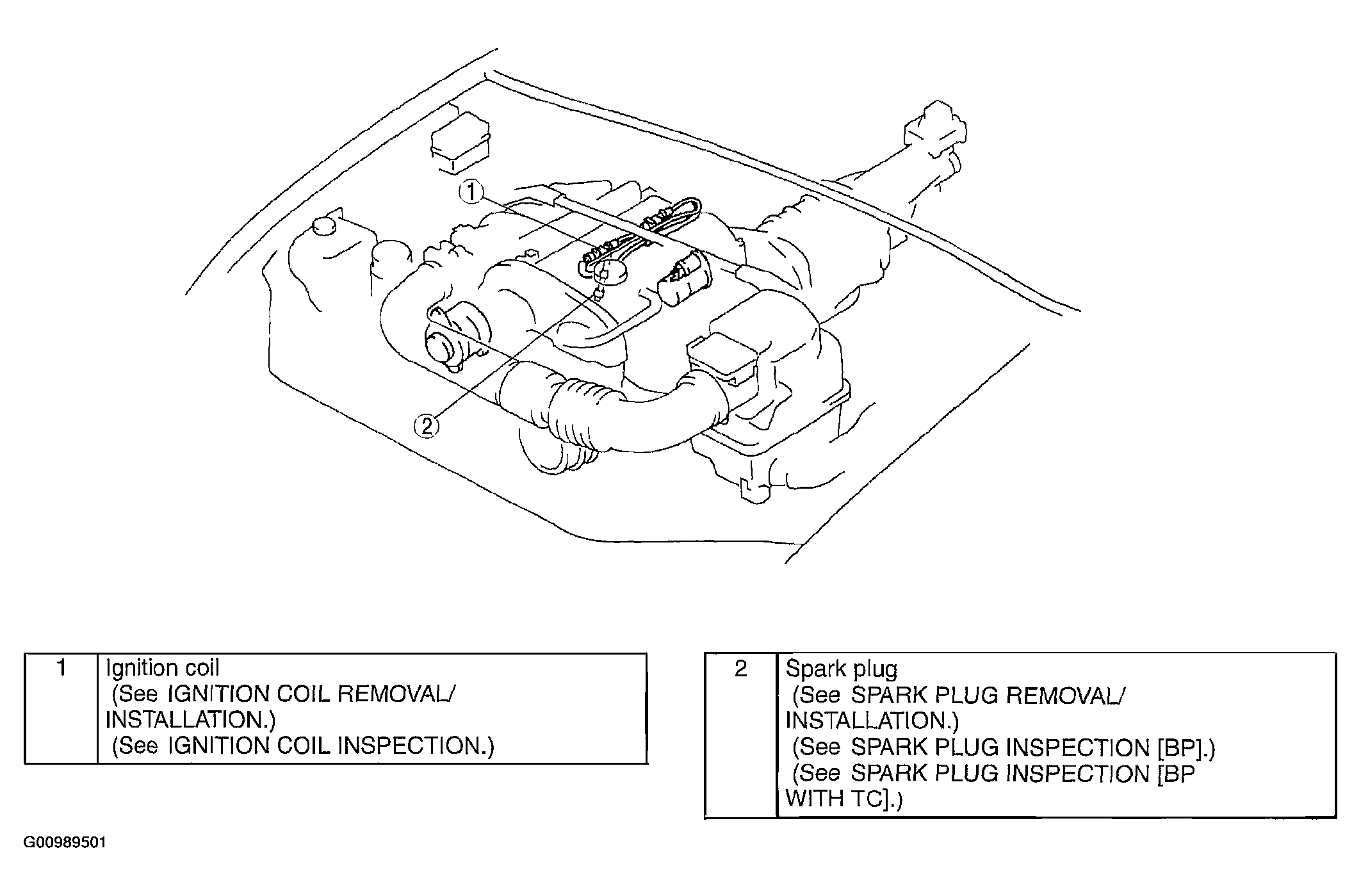 1

2

| 1 | Ignition coil (See IGNITION COIL REMOVAL/ INSTALLATION.) (See IGNITION COIL INSPECTION.) |
|---|---|

| 2 | Spark plug (See SPARK PLUG REMOVAL/ INSTALLATION.) (See SPARK PLUG INSPECTION [BP].) (See SPARK PLUG INSPECTION [BP WITH TC].) |
|---|---|

G00989501