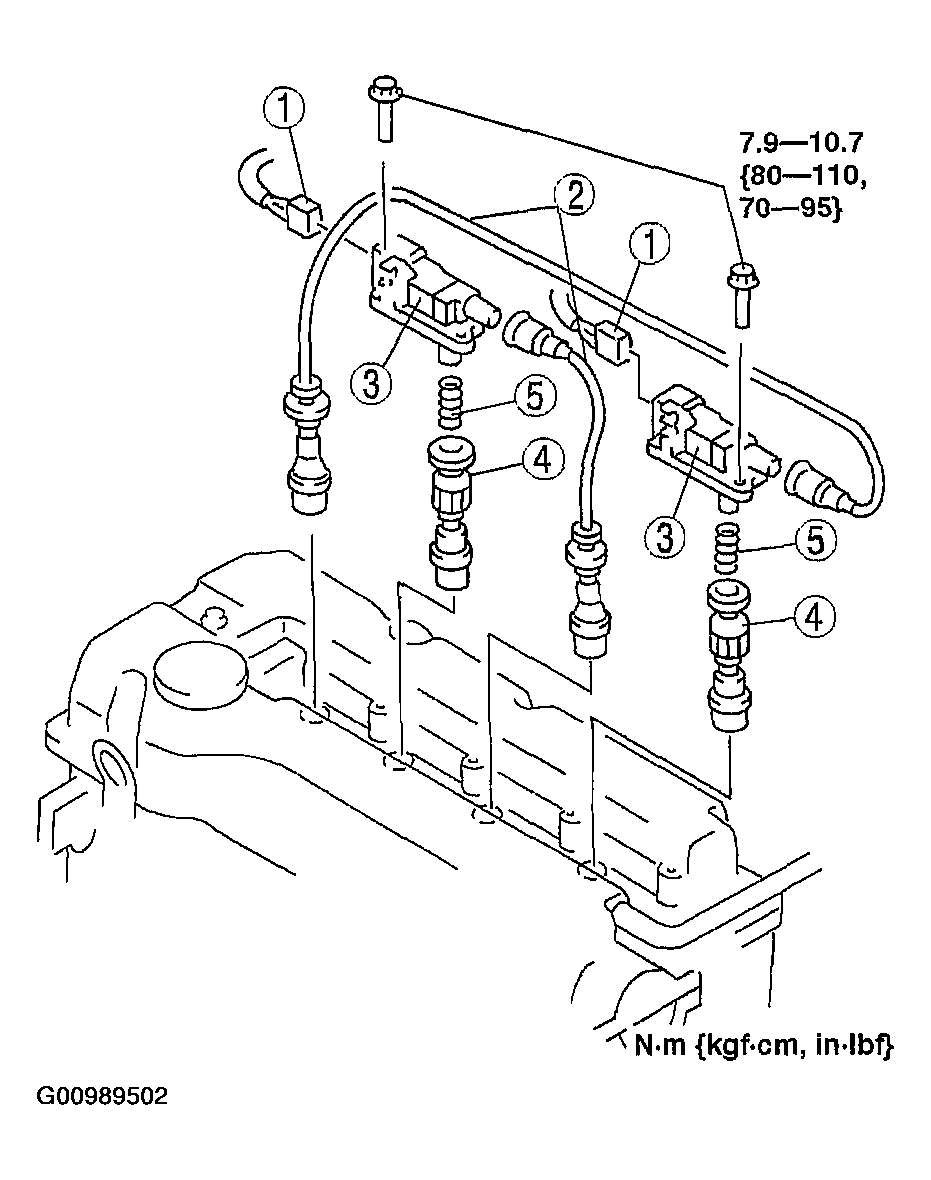 1

7.9—10.7 {80—110, 70—95}

2

1

3

5

4

3

5

4

N·m {kgf·cm, in·lbf}

G00989502