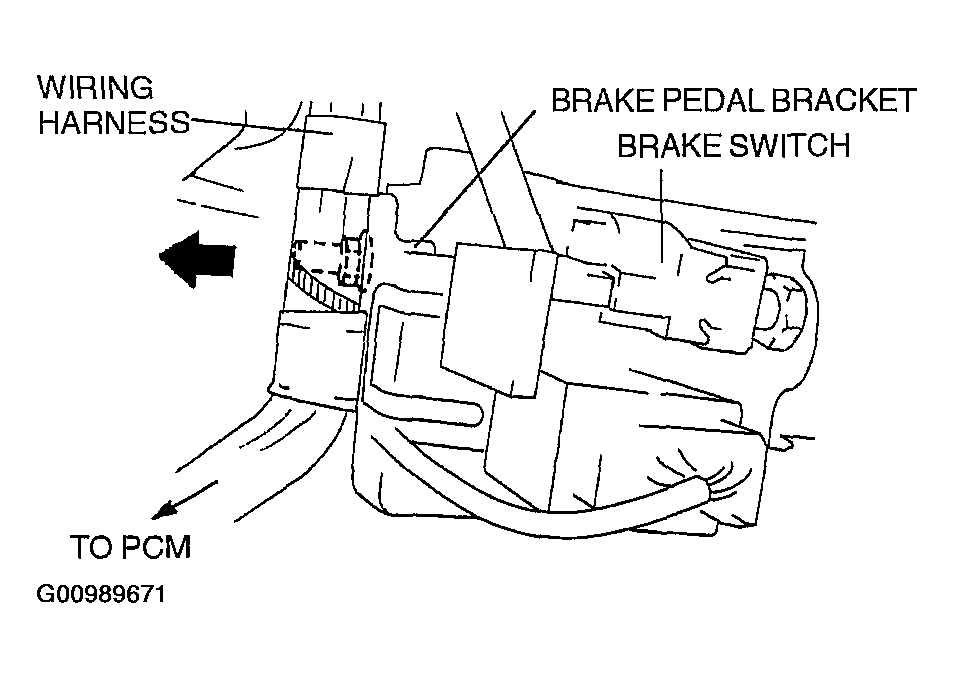 WIRING HARNESS

BRAKE PEDAL BRACKET

BRAKE SWITCH

TO PCM

G00989671