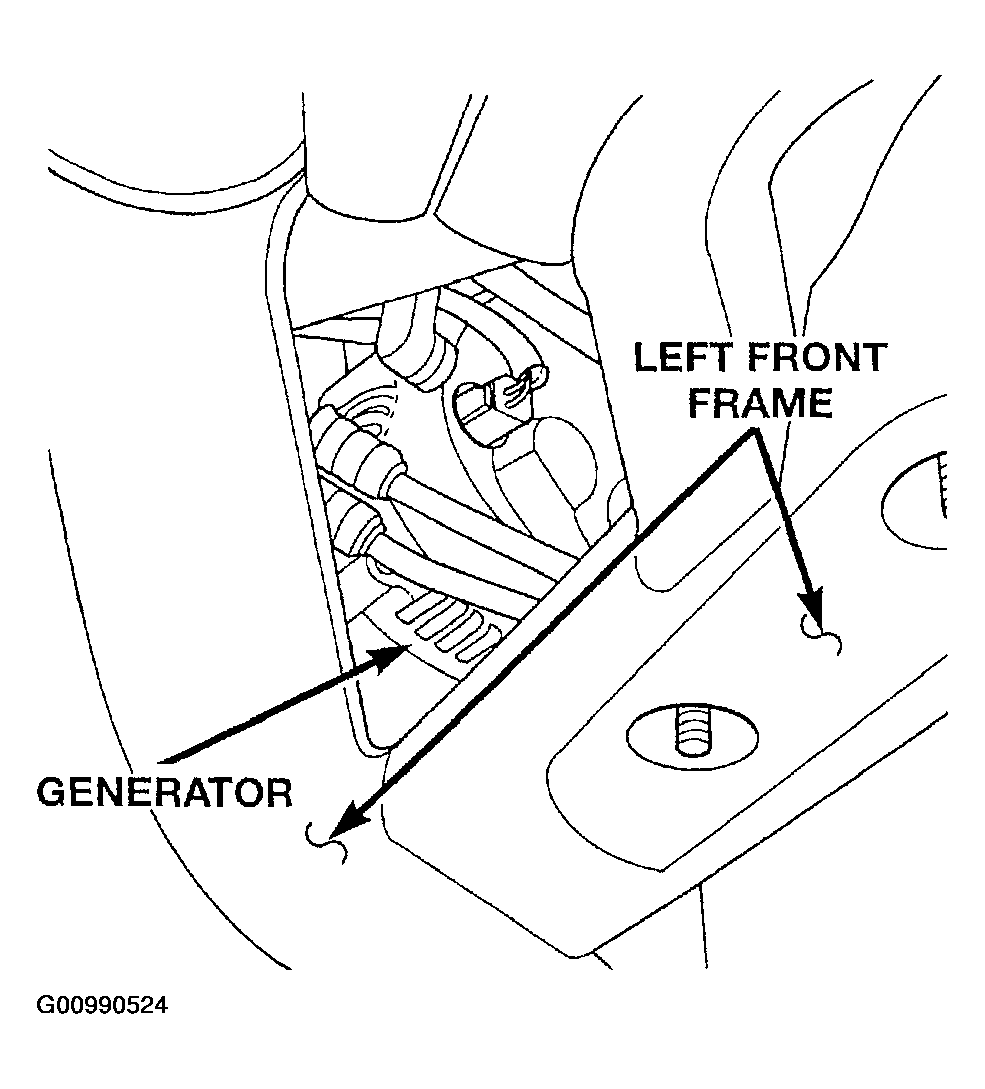 LEFT FRONT FRAME

GENERATOR

G00990524