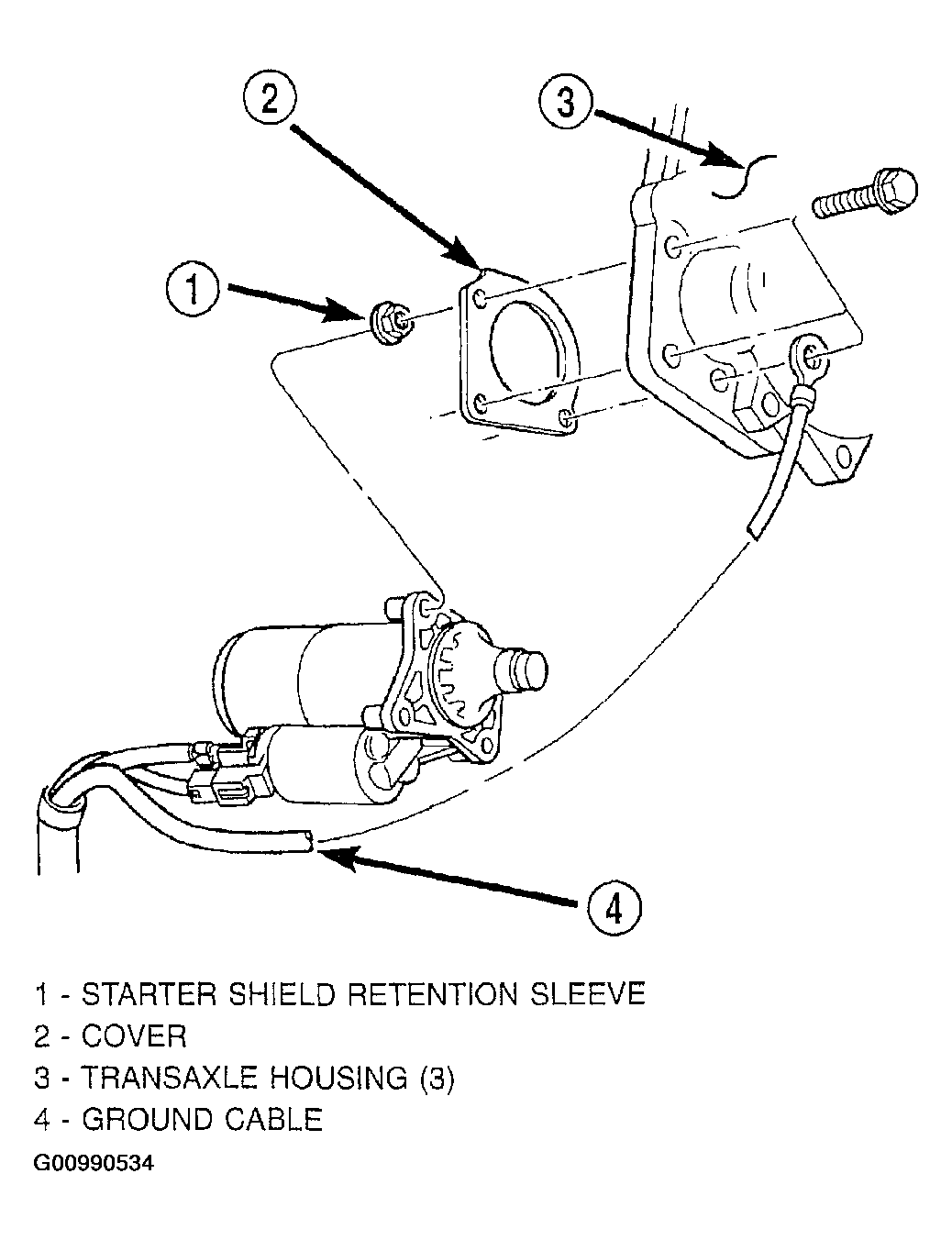 2
3
1
4

1 - STARTER SHIELD RETENTION SLEEVE
2 - COVER
3 - TRANSAXLE HOUSING (3)
4 - GROUND CABLE

G00990534