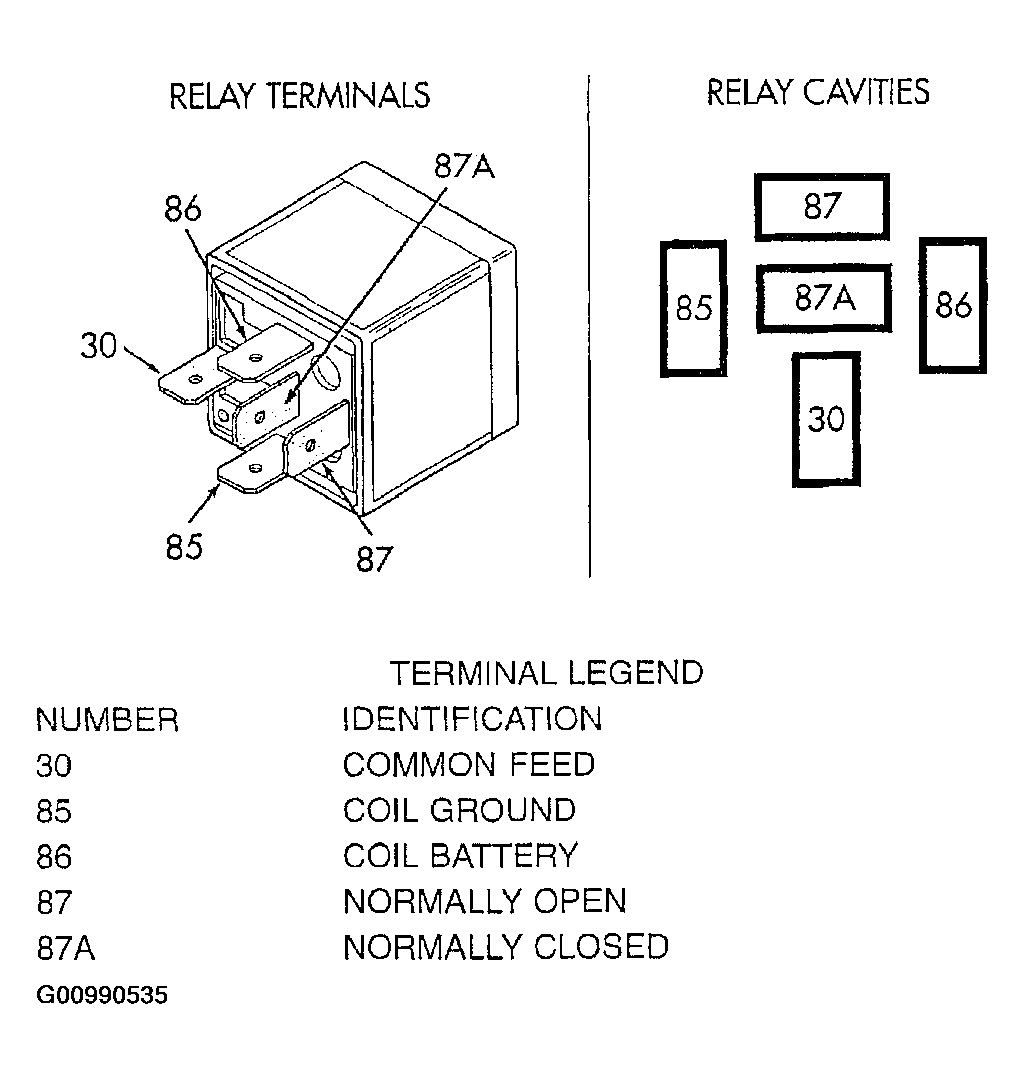 RELAY TERMINALS

87A
86
30
85
87

RELAY CAVITIES

87
85
87A
86
30

TERMINAL LEGEND

| NUMBER | IDENTIFICATION |
|---|---|
| 30 | COMMON FEED |
| 85 | COIL GROUND |
| 86 | COIL BATTERY |
| 87 | NORMALLY OPEN |
| 87A | NORMALLY CLOSED |

G00990535