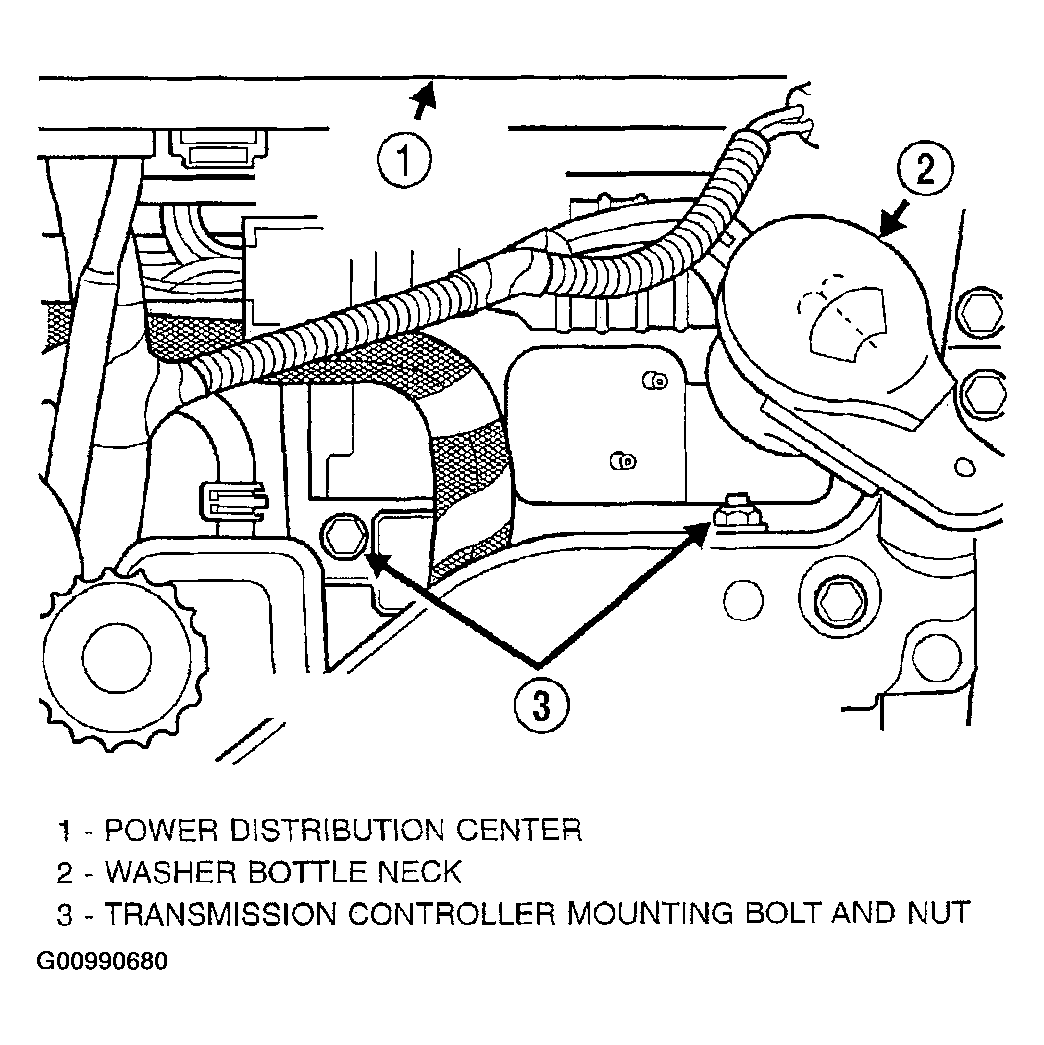 1

2

3

1 - POWER DISTRIBUTION CENTER
2 - WASHER BOTTLE NECK
3 - TRANSMISSION CONTROLLER MOUNTING BOLT AND NUT

G00990680