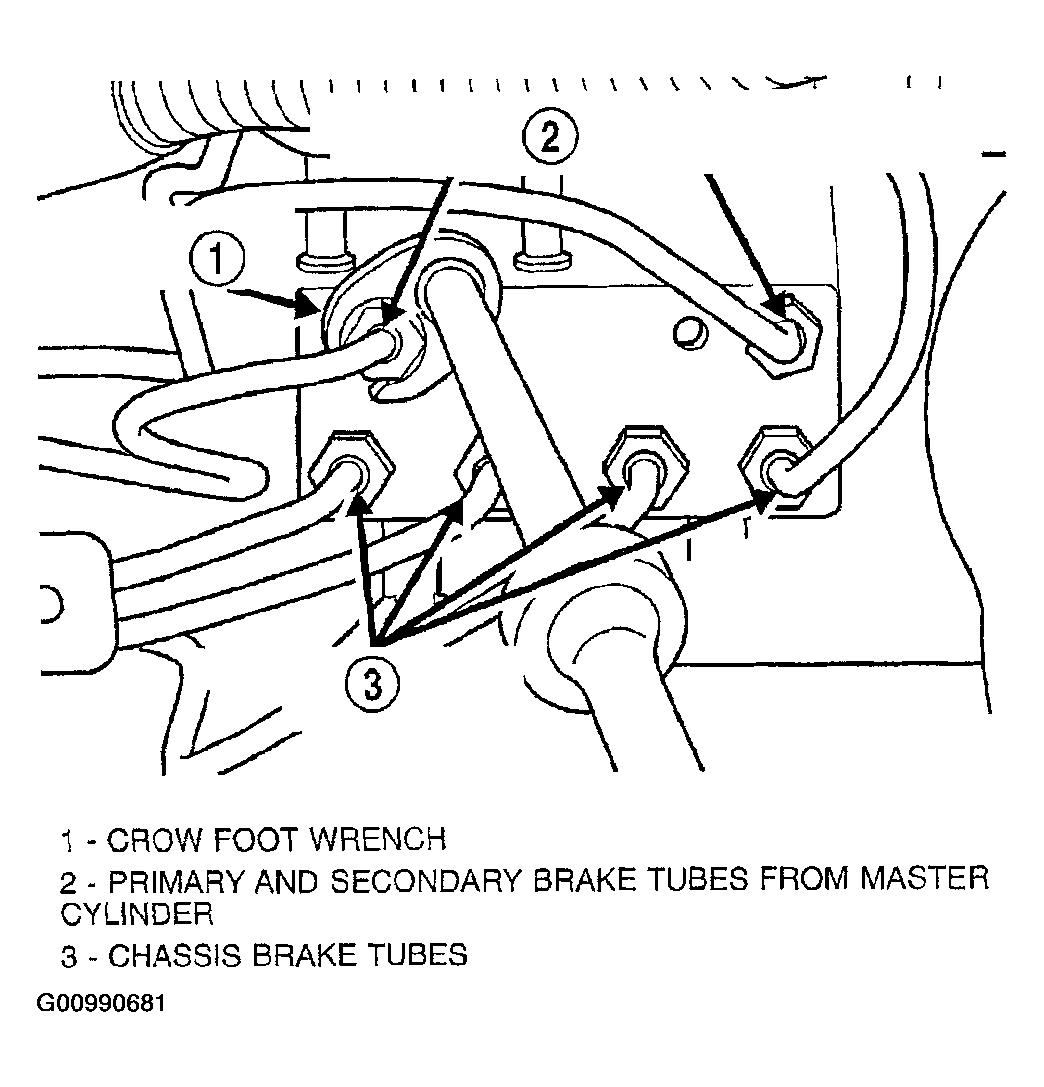 2

1

3

1 - CROW FOOT WRENCH

2 - PRIMARY AND SECONDARY BRAKE TUBES FROM MASTER CYLINDER

3 - CHASSIS BRAKE TUBES

G00990681